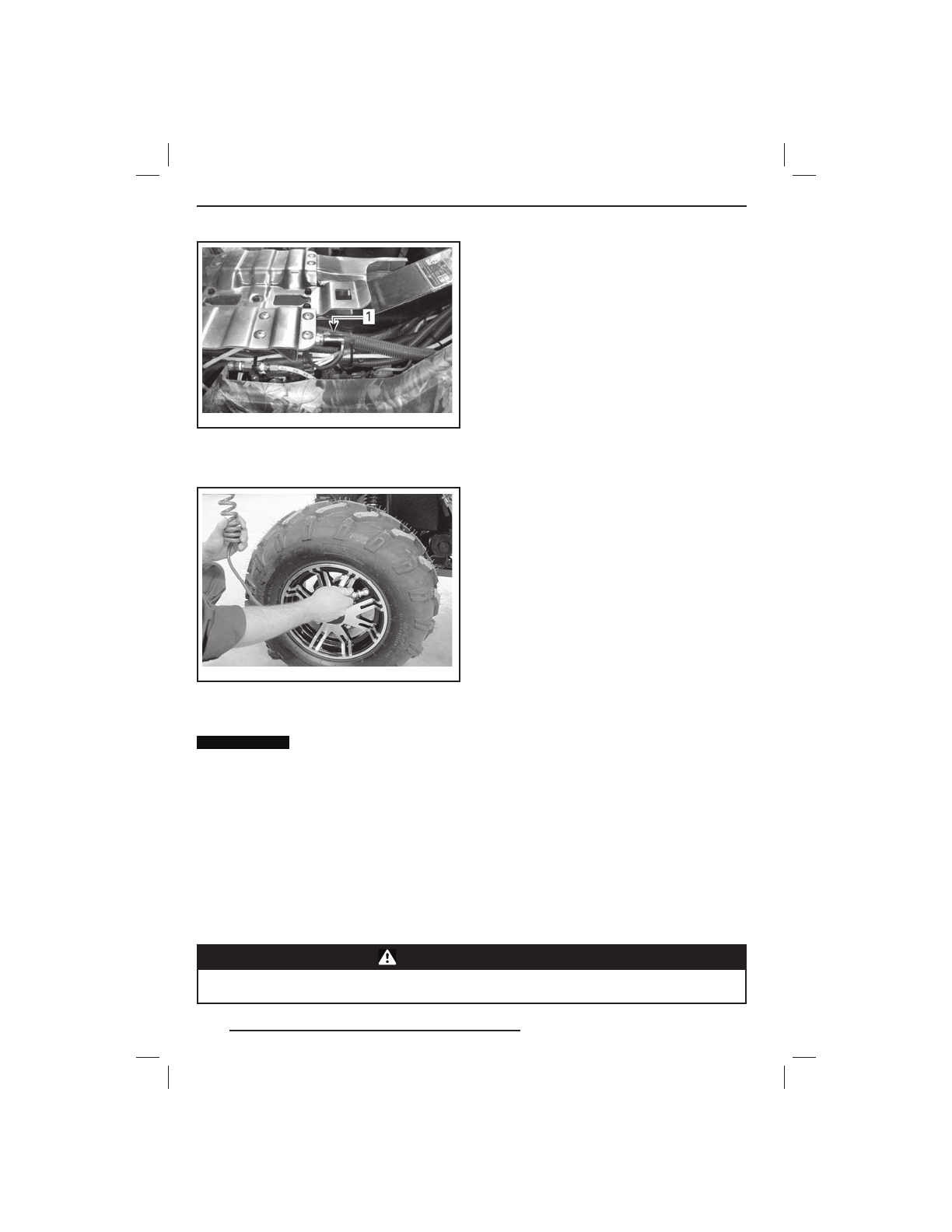 1