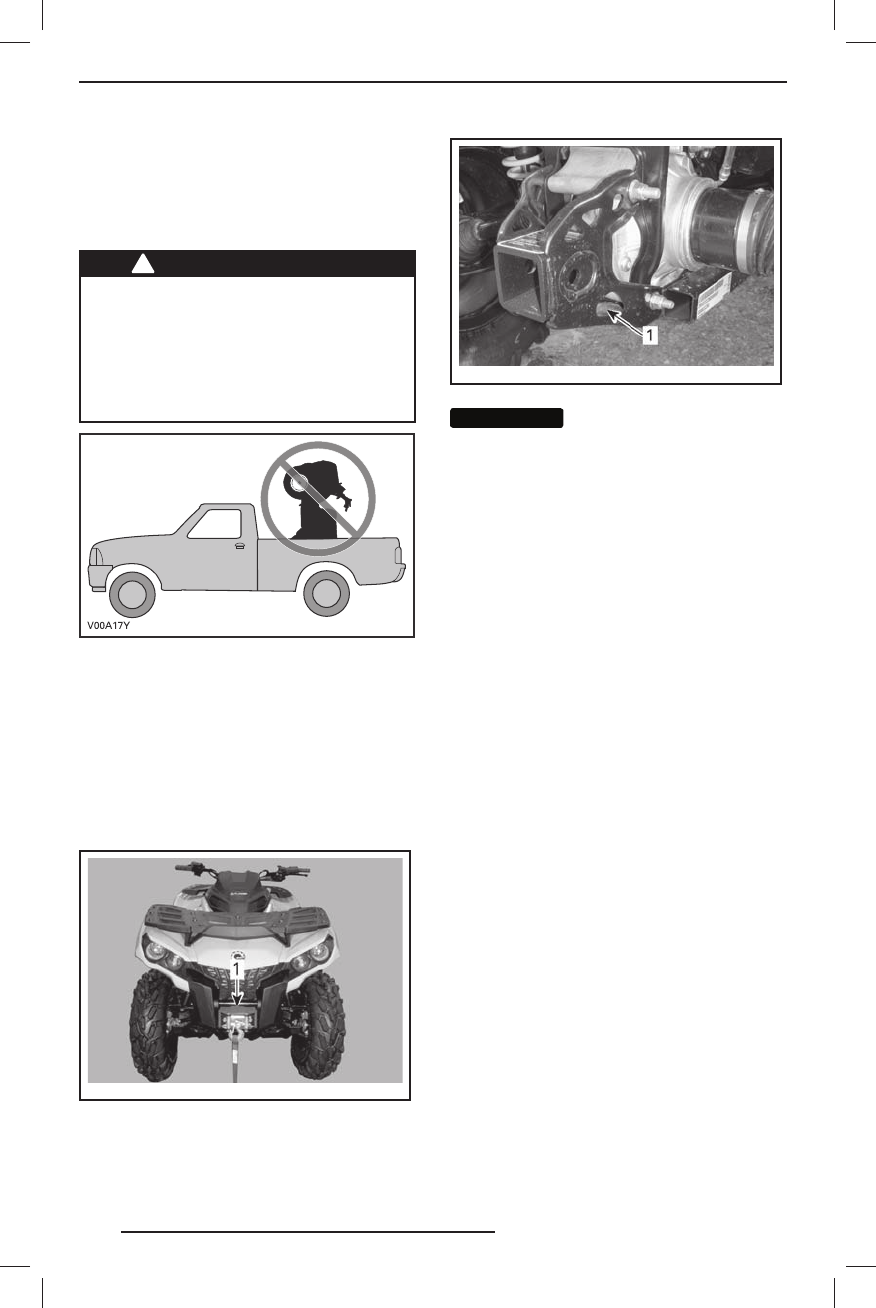 V00A17Y

1

1