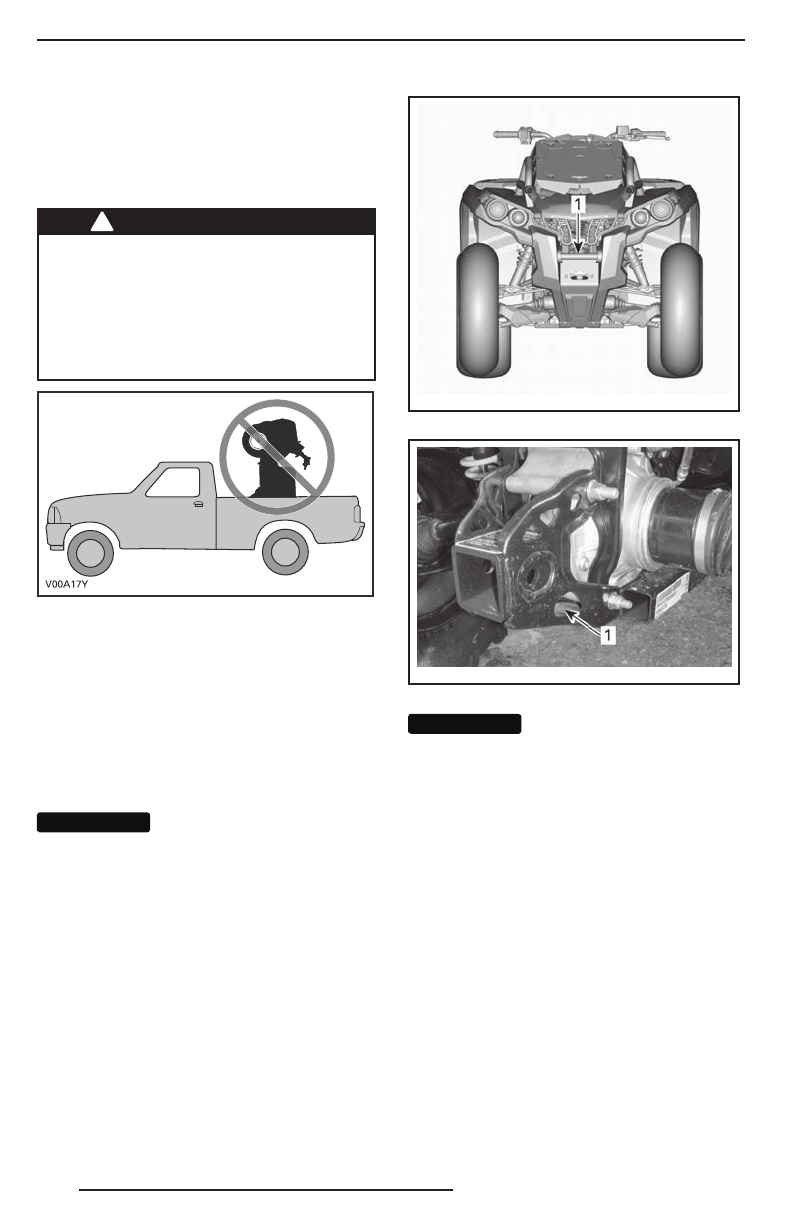 1

V00A17Y

1