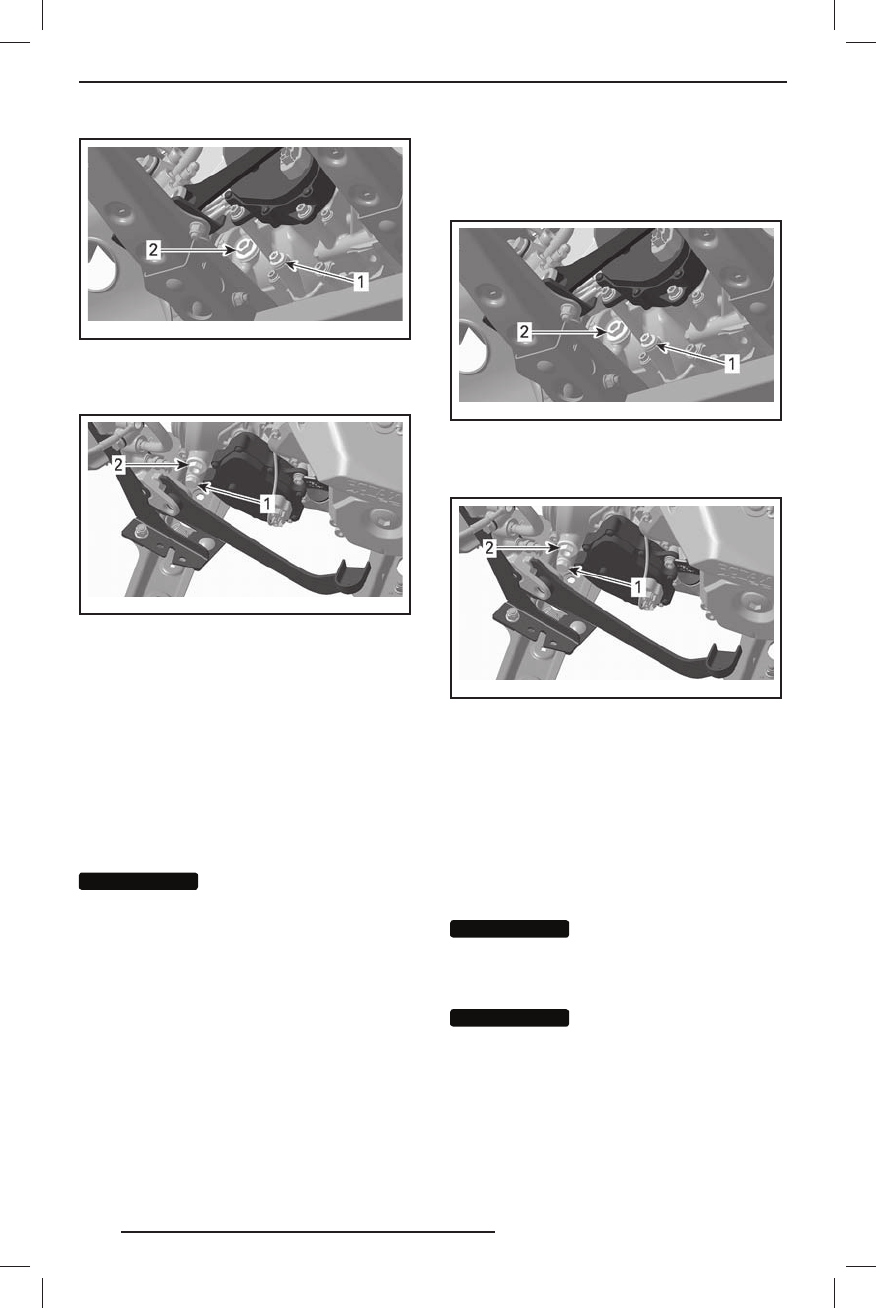 2
1
2
1
2
1
2
1