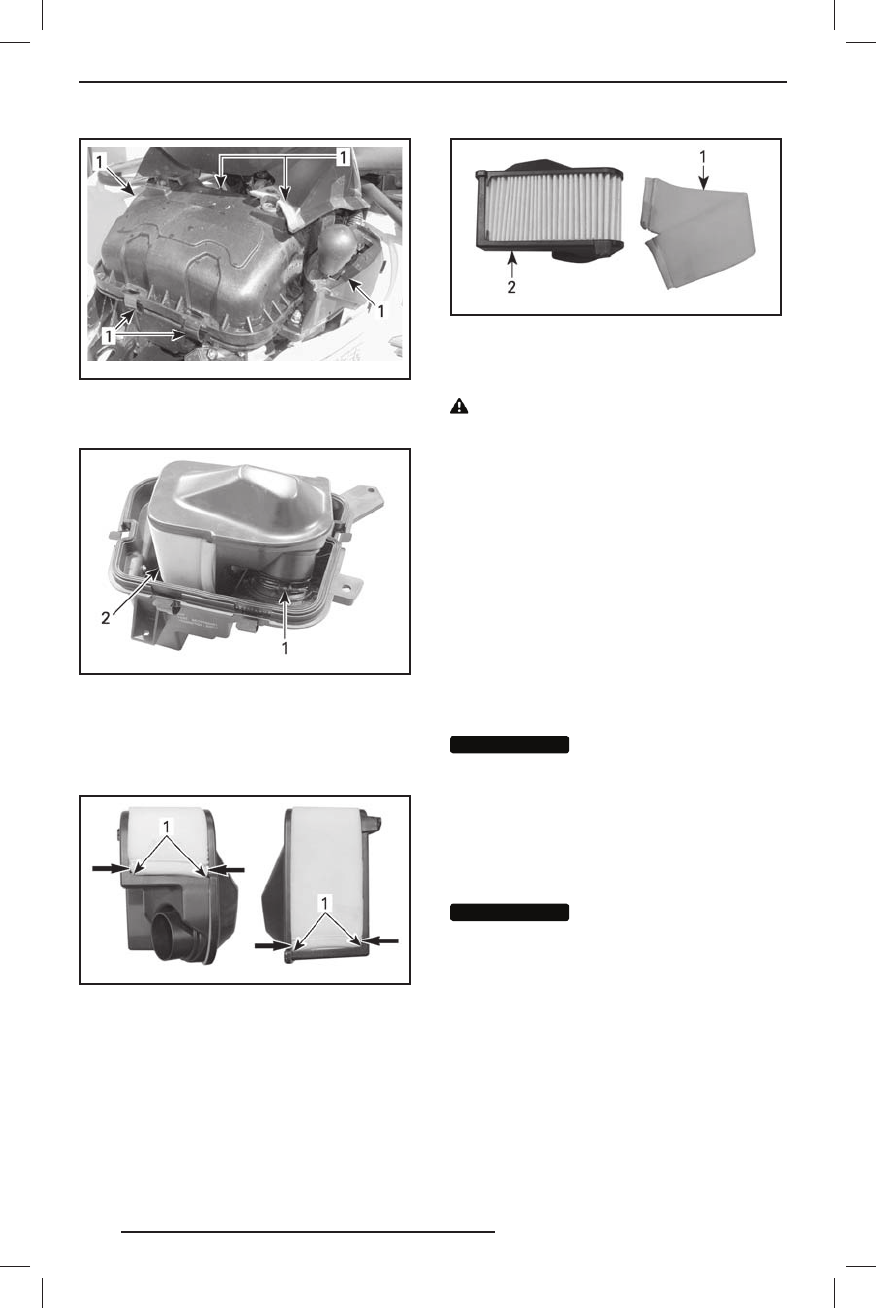 1
1
1
1

2
1

1
1

1
2