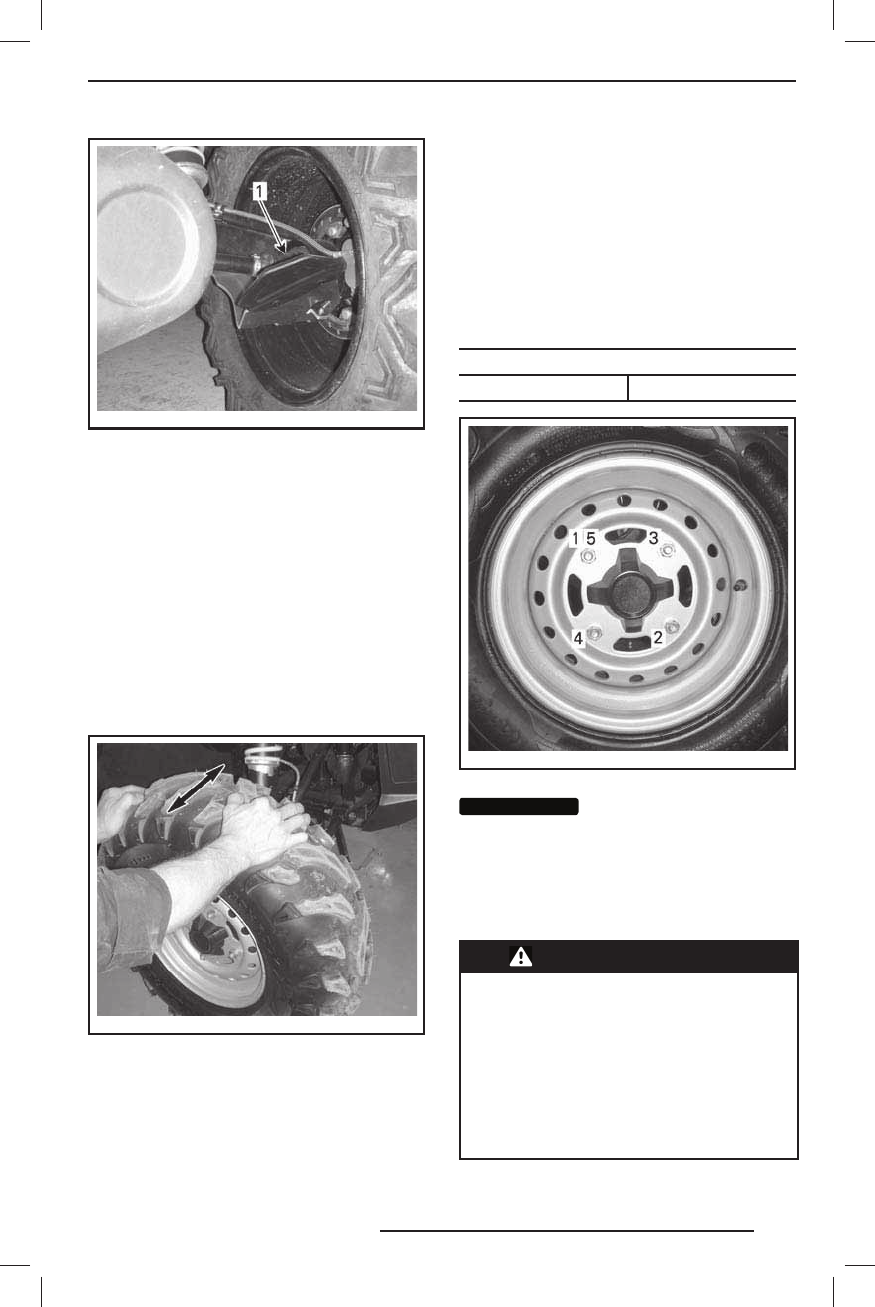 1

1 5 3

4 2