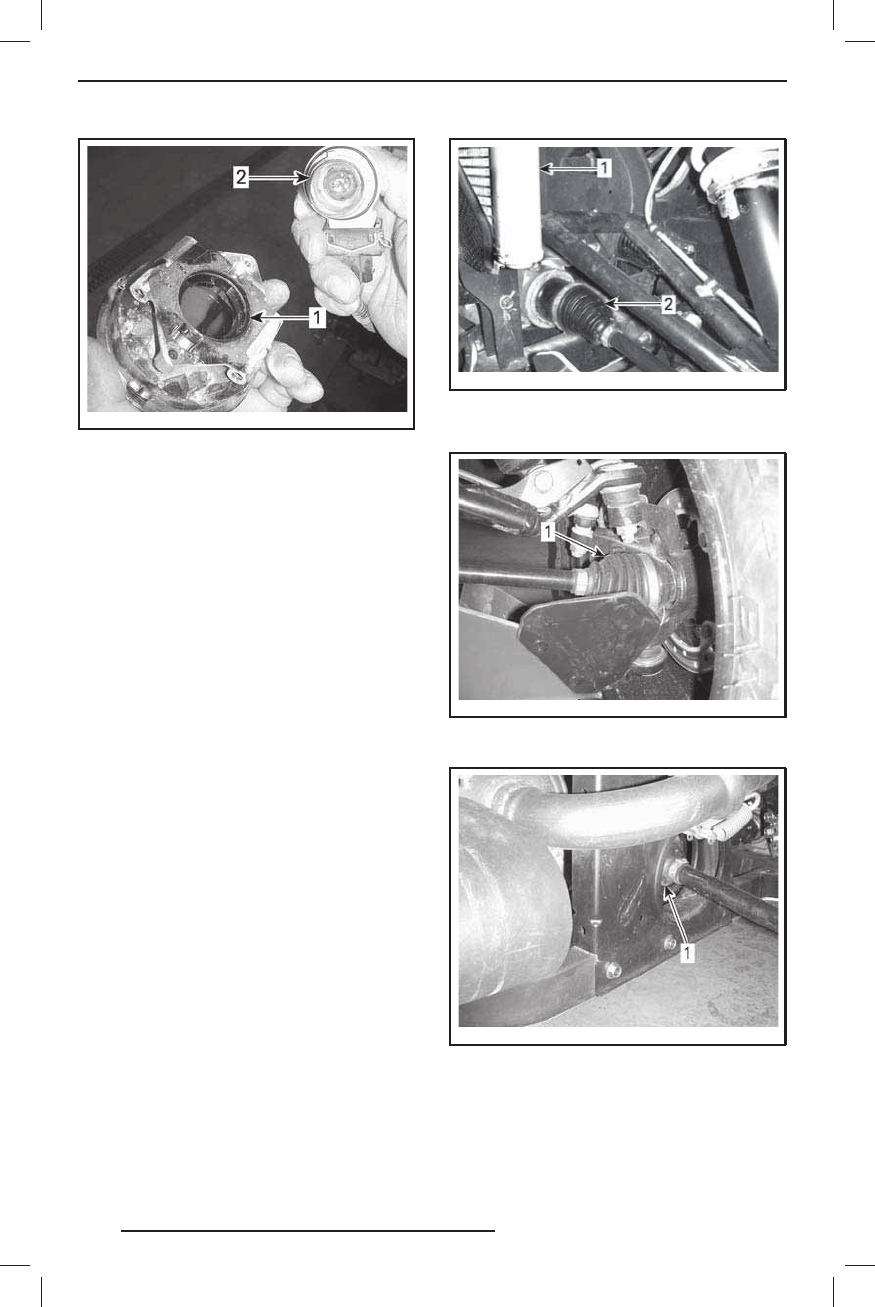 2

1

1

2

1

1