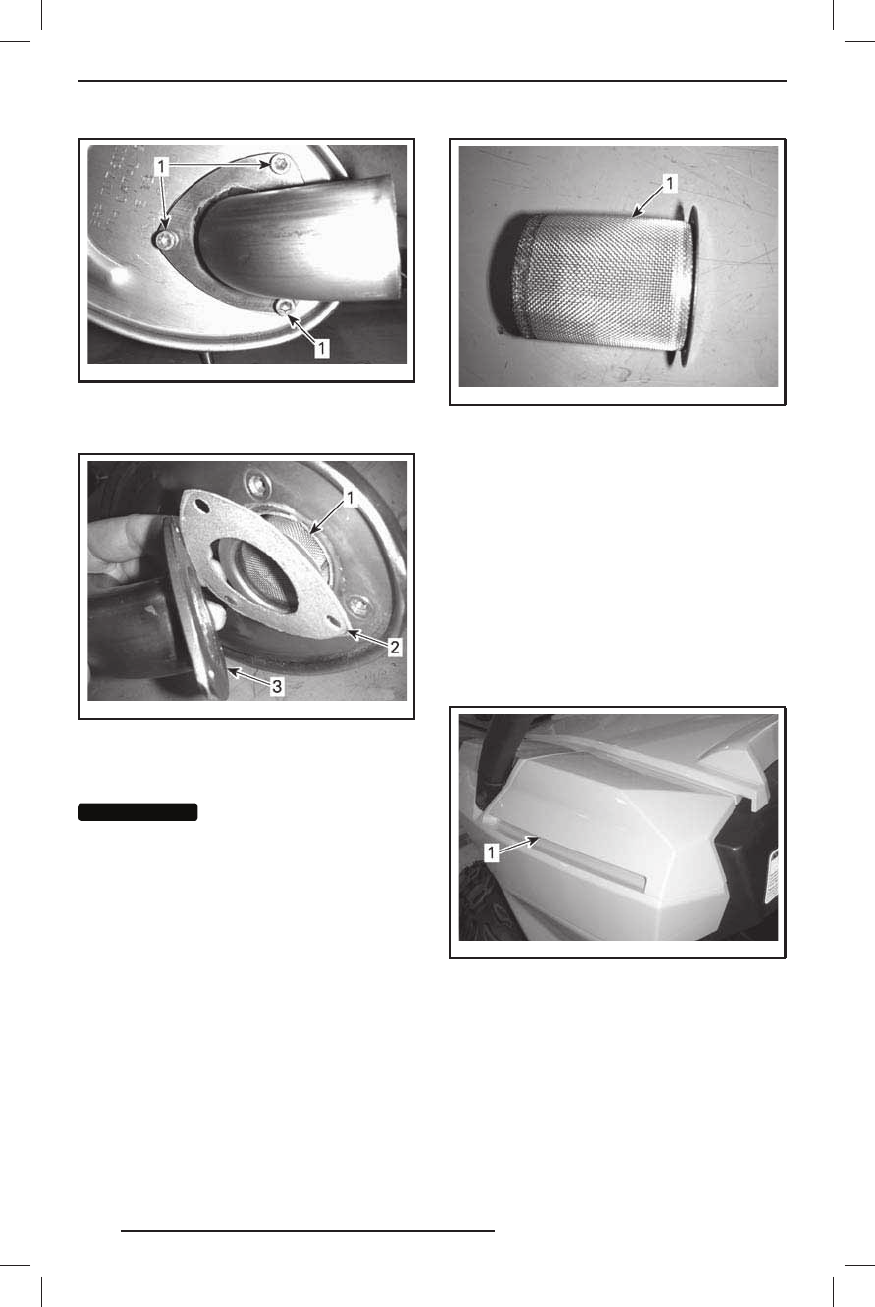 1
1
1

1

1
2
3

1