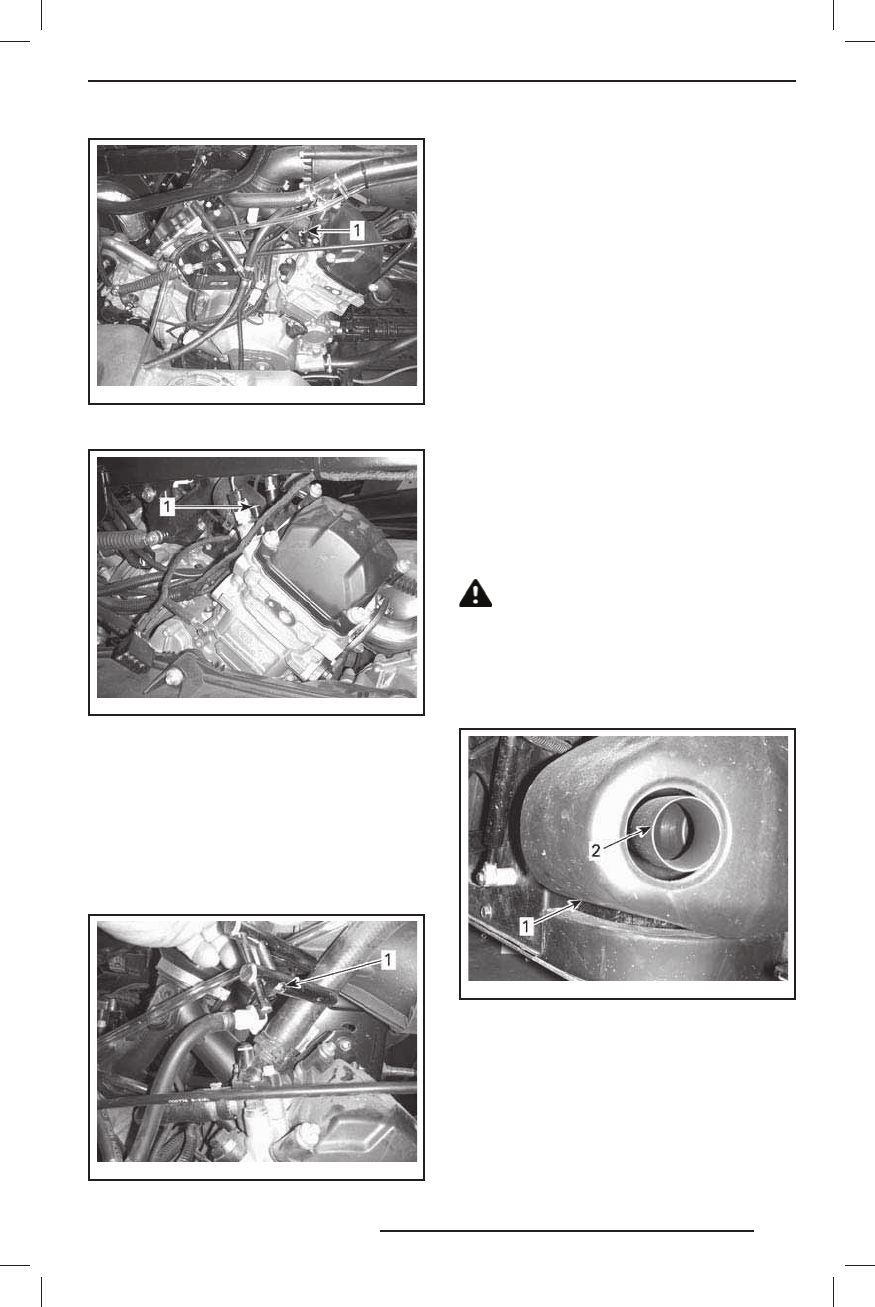 1

1

1

2

1