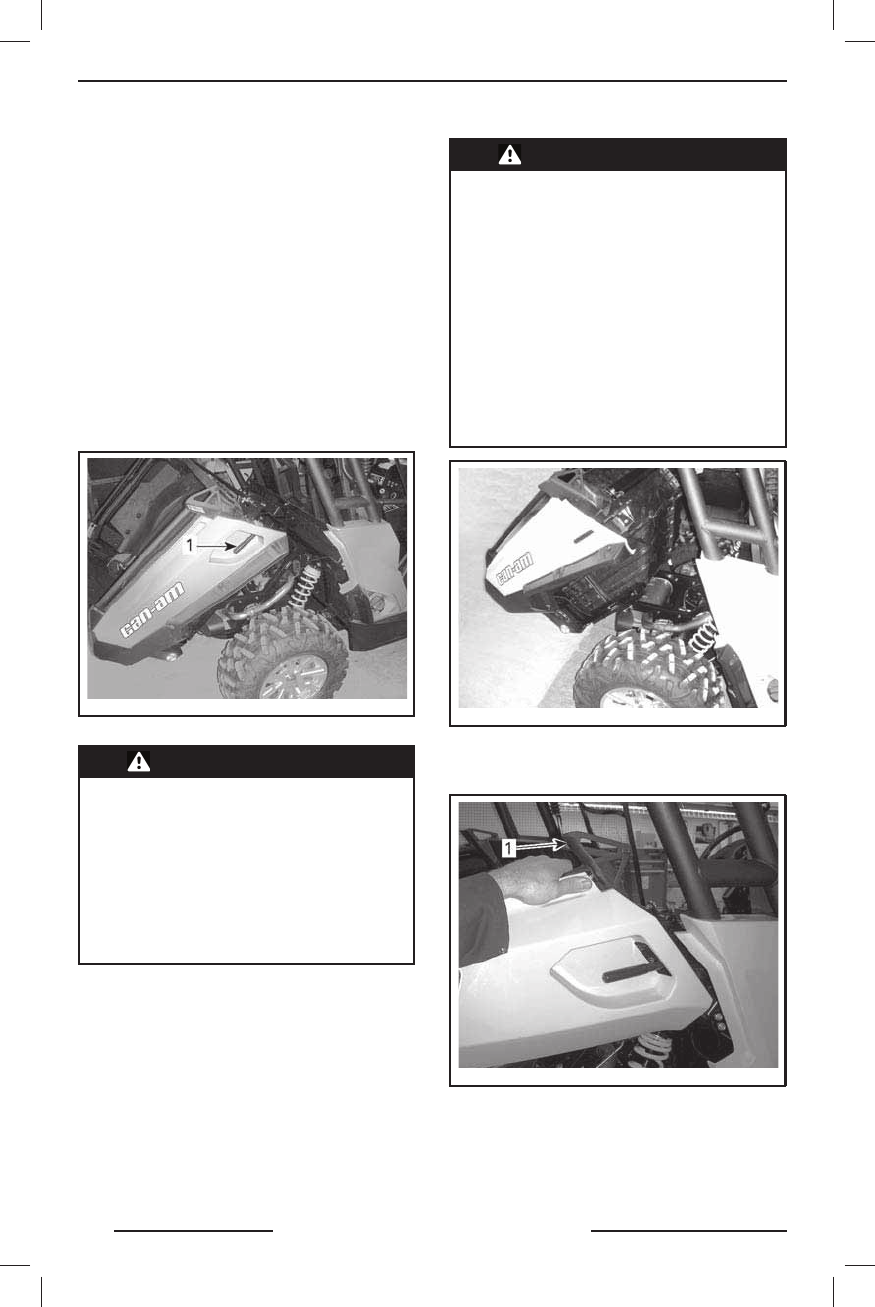 1

can-am

can-am

1