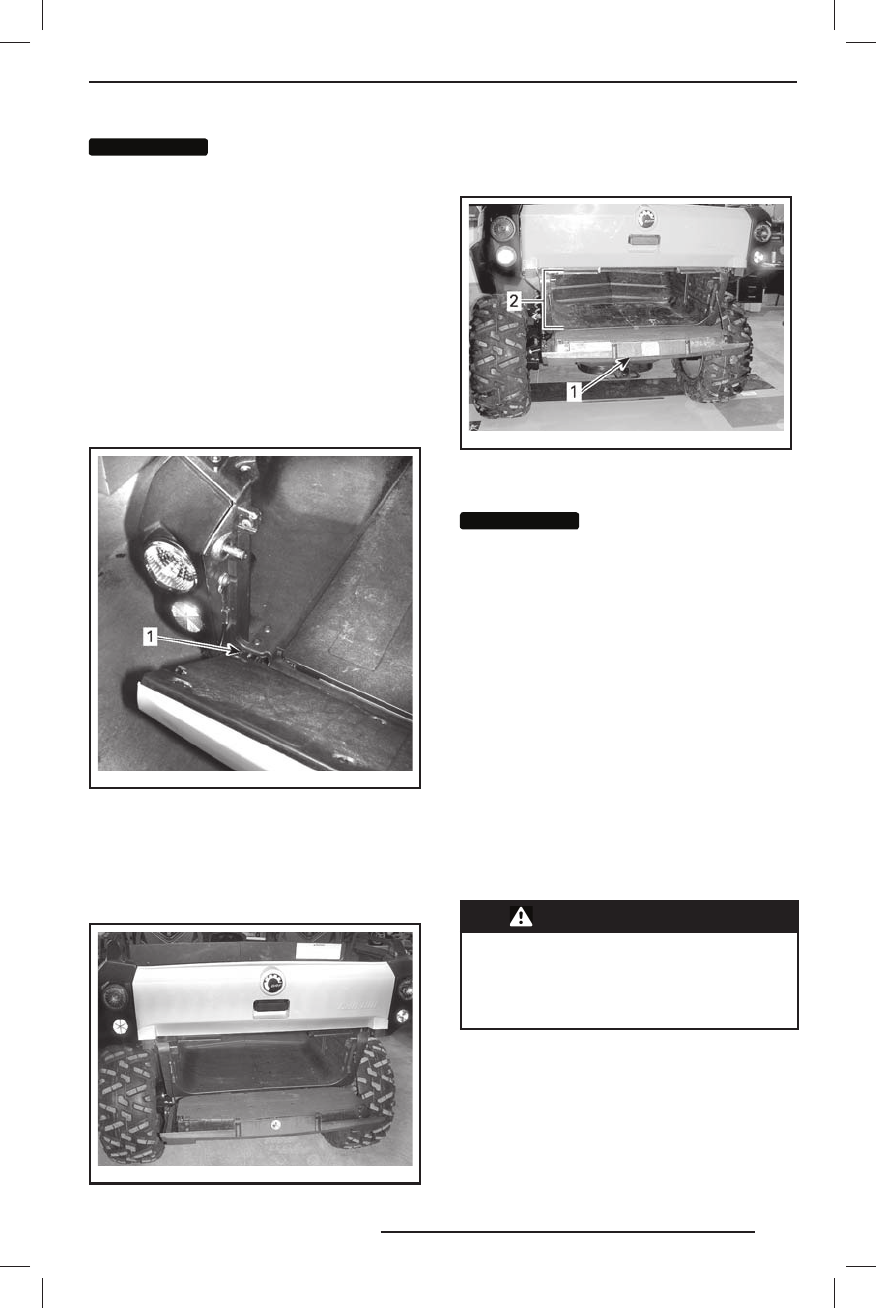 1

2

1