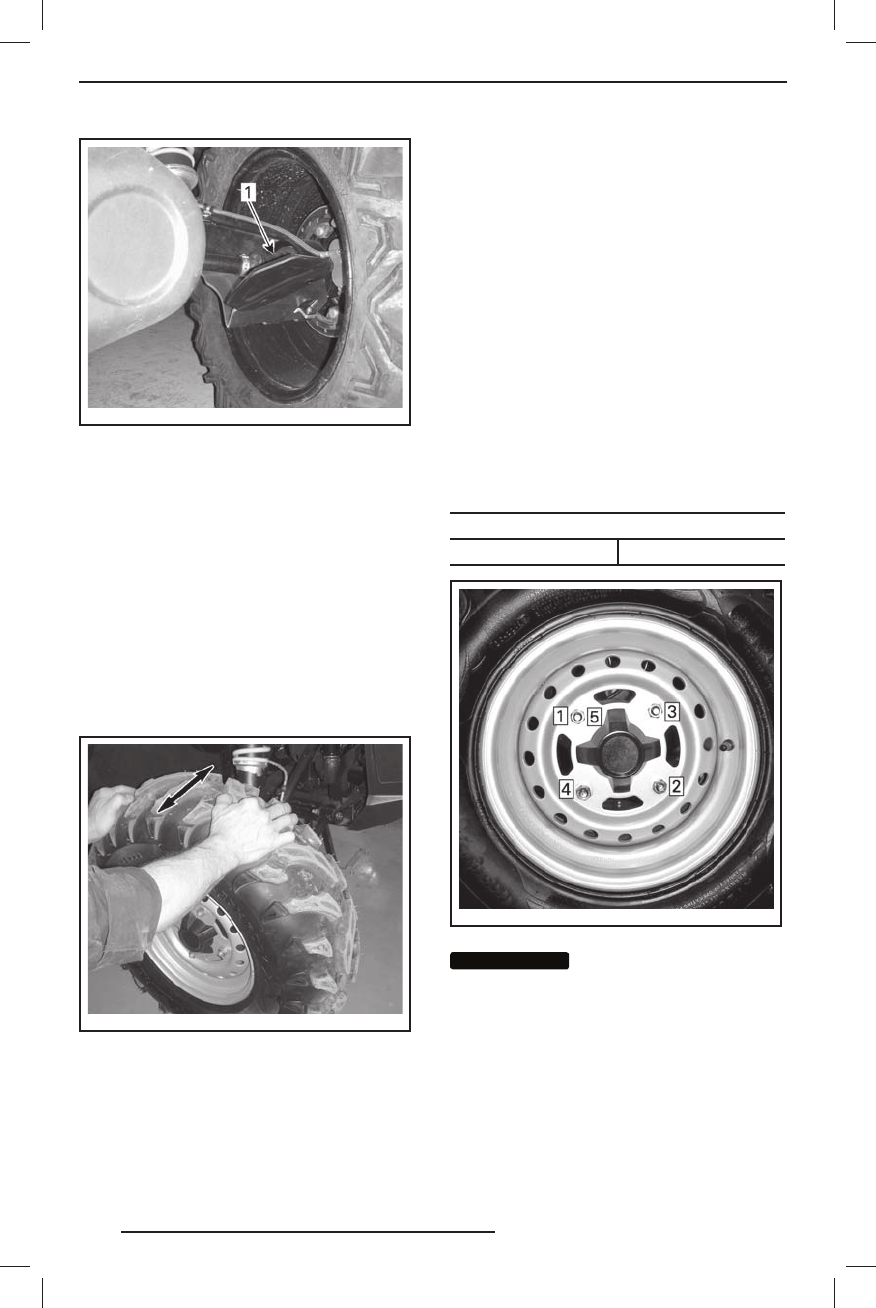 1

1 5 3

4 2