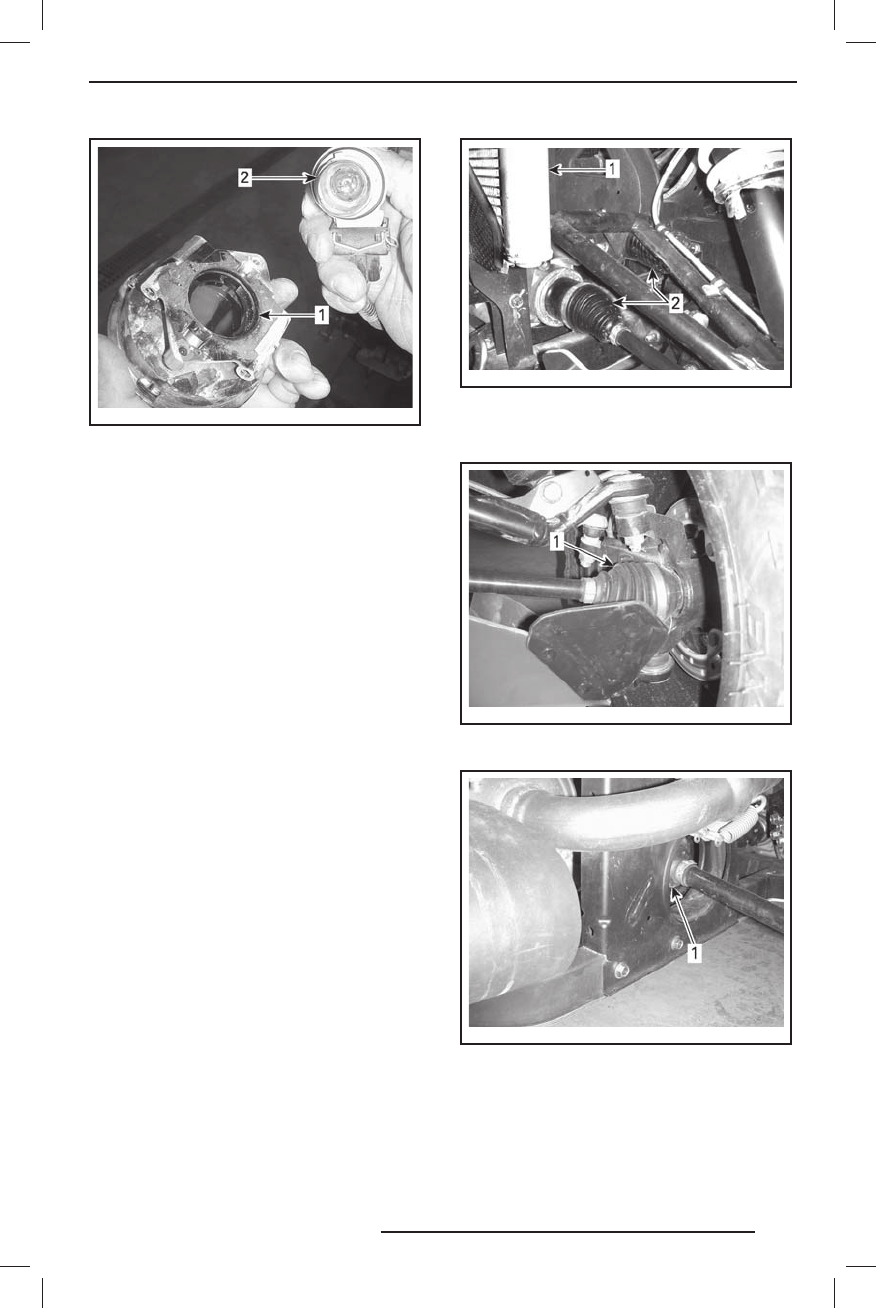 2

1

1

2

1

1