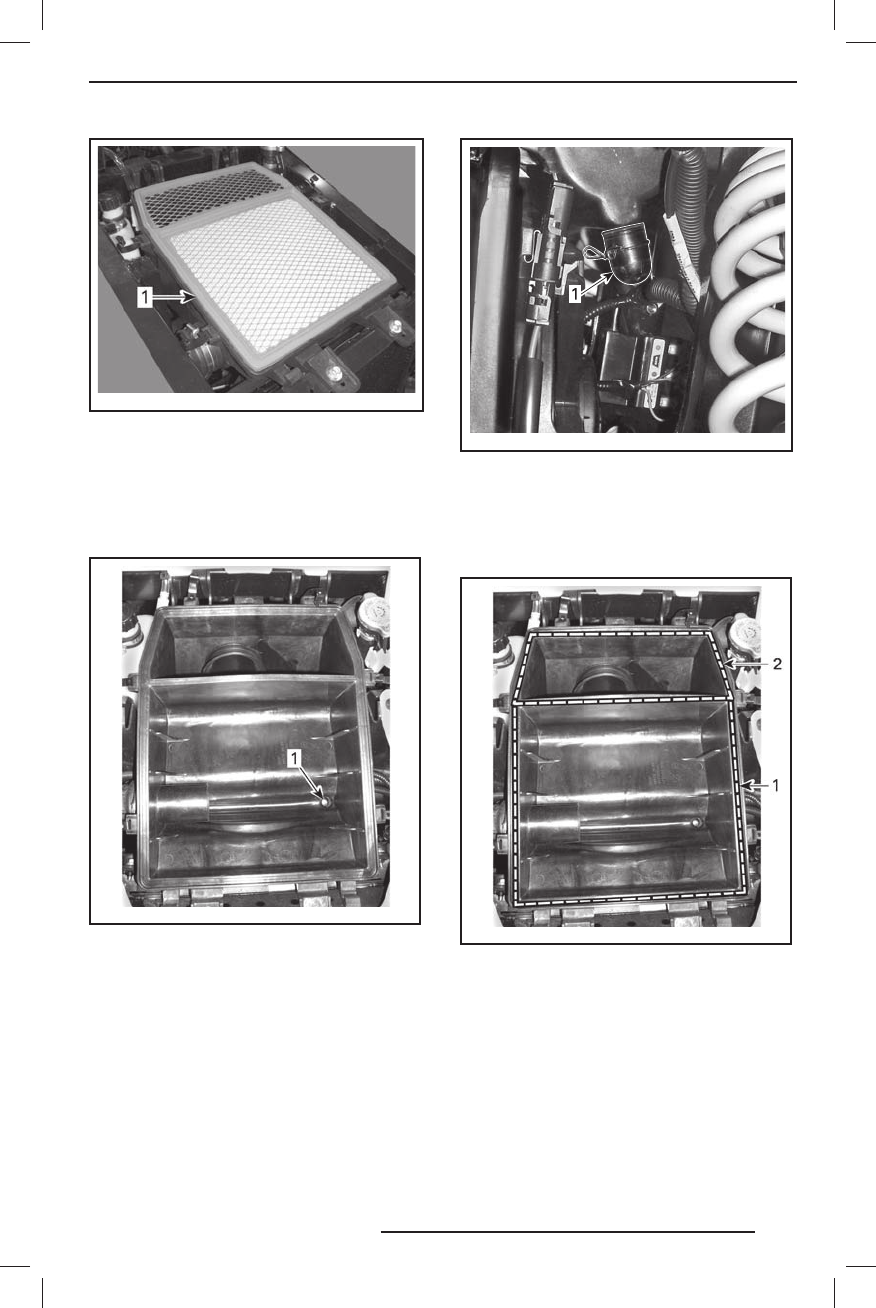 1

1

1

2

1