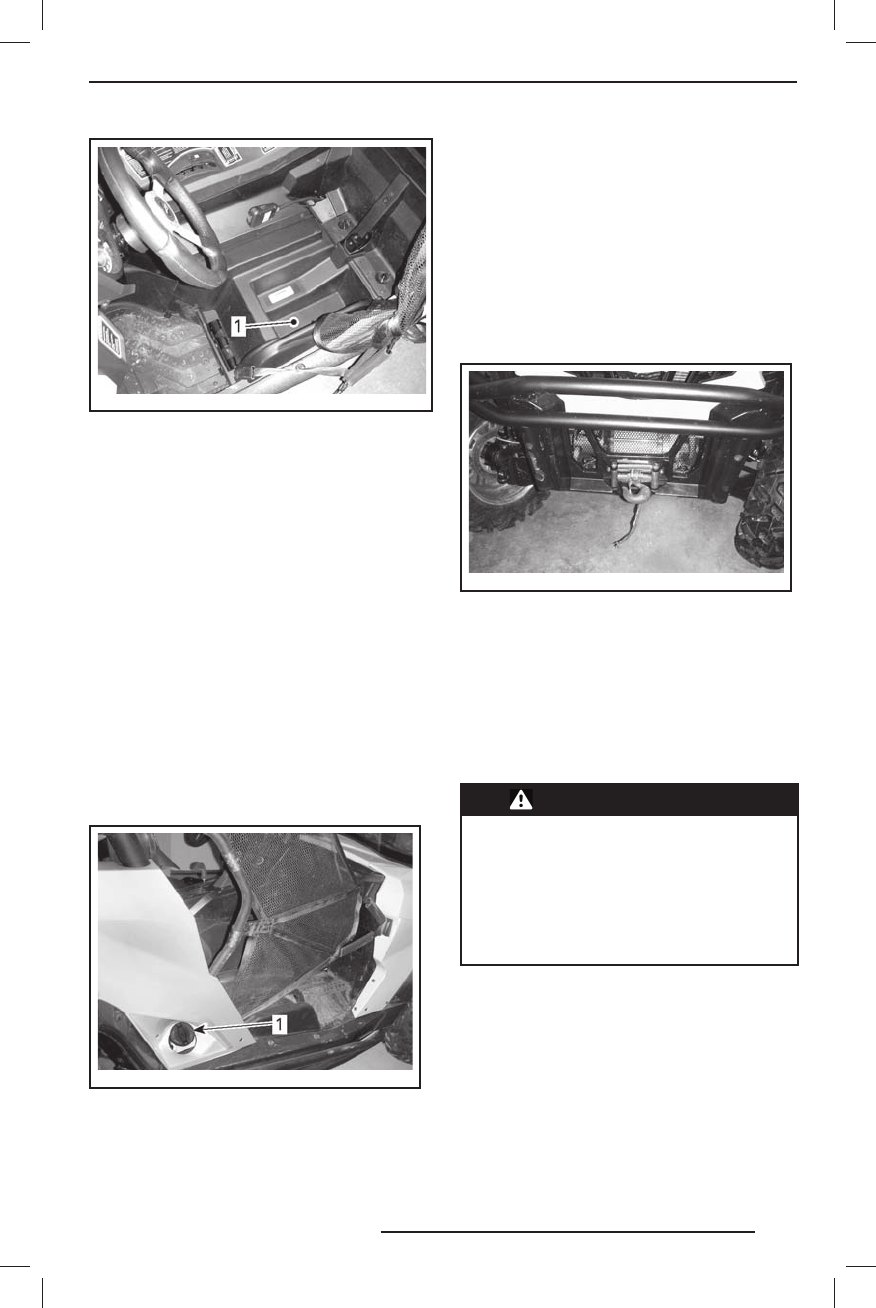 1

1