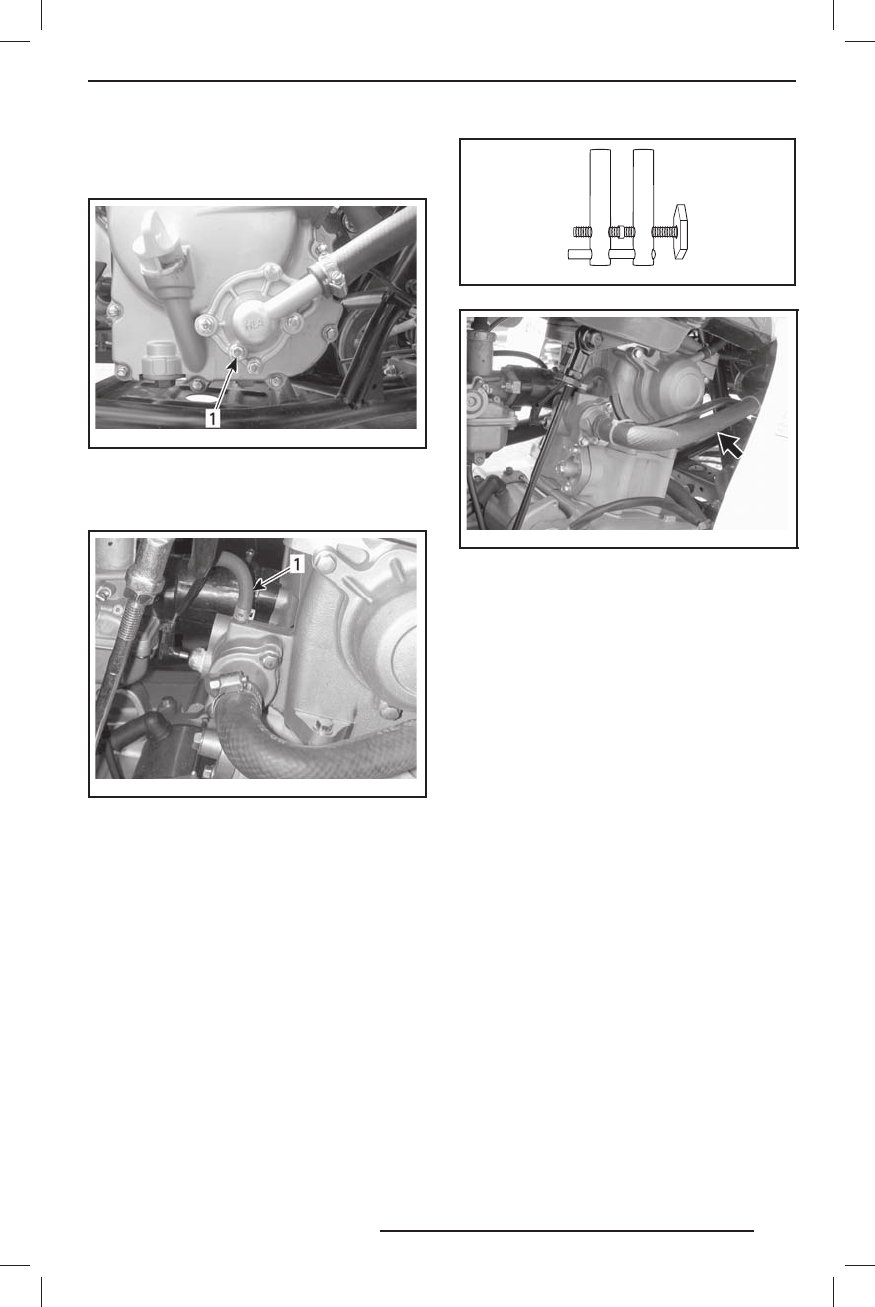 1

1