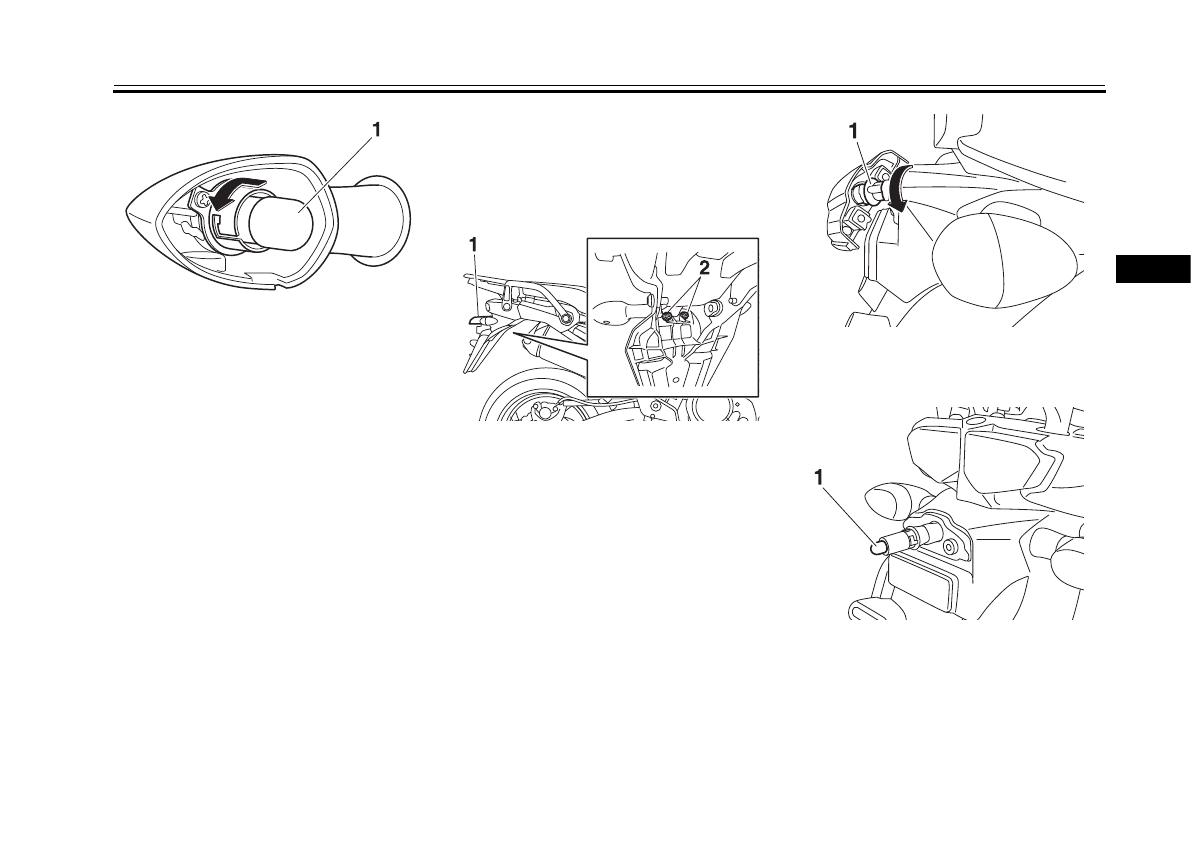 1

1

2

1

1