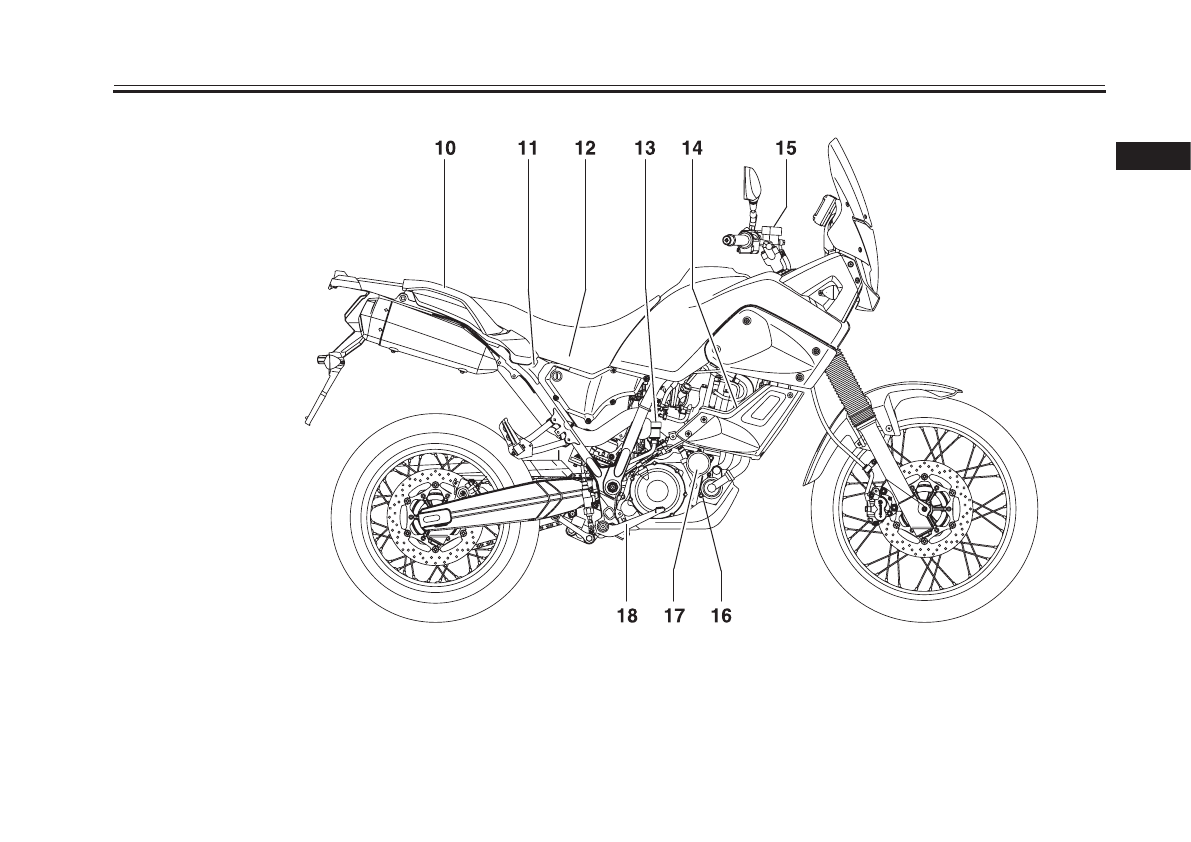 10 11 12 13 14 15

18 17 16