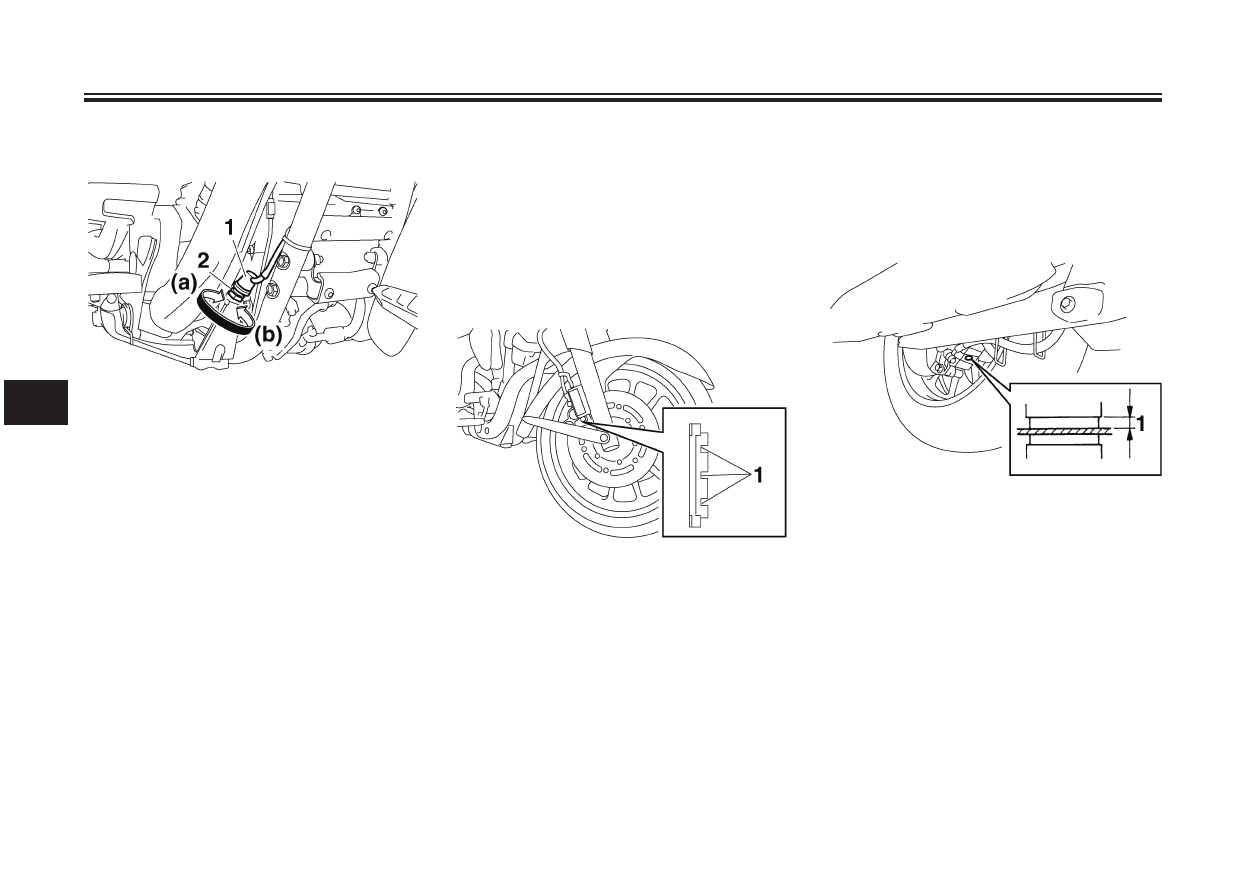 1
2
(a)
(b)

1

1