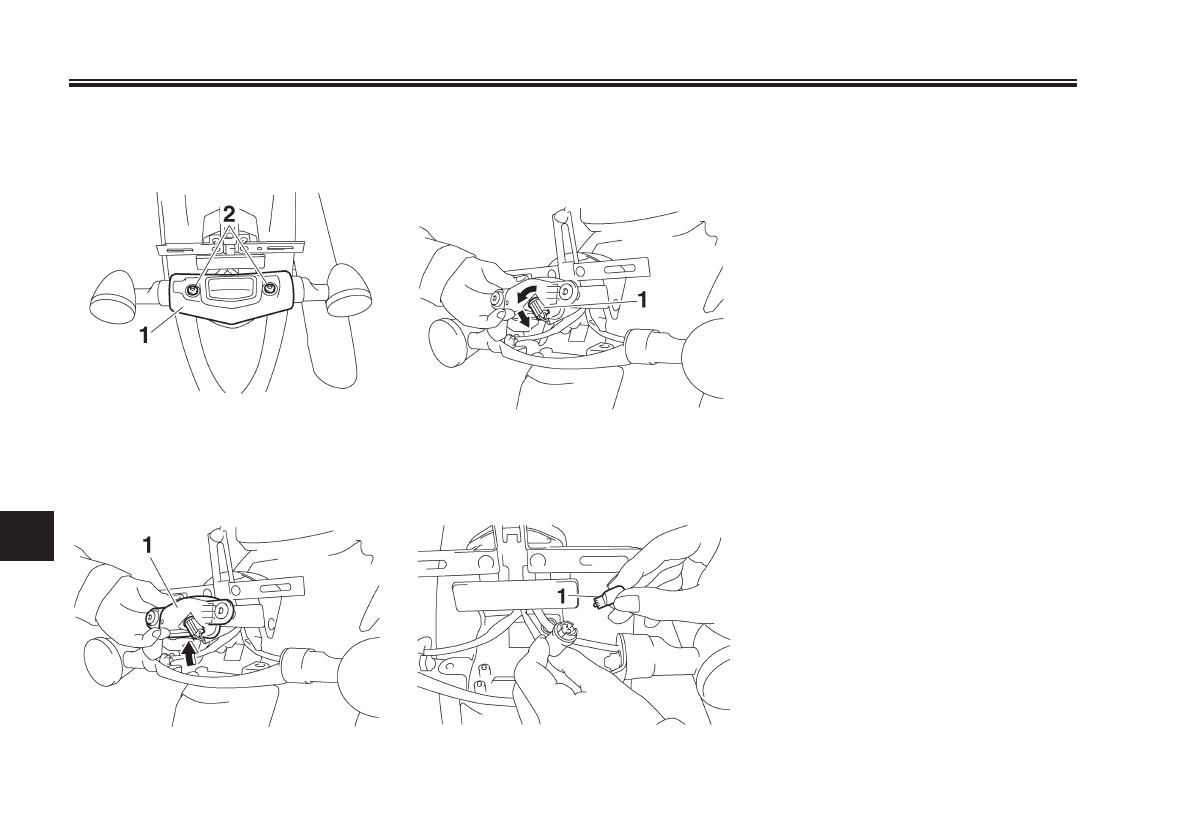 2

1

1

1

1