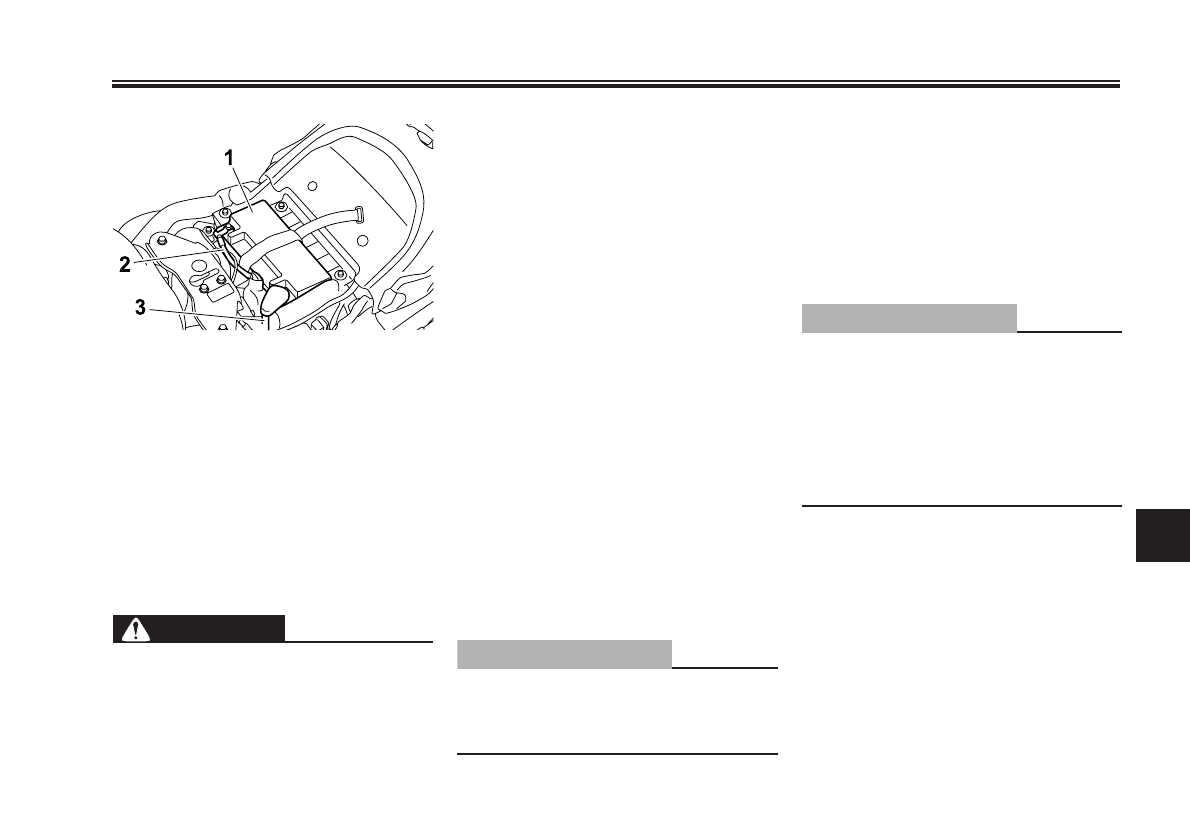 1
2
3