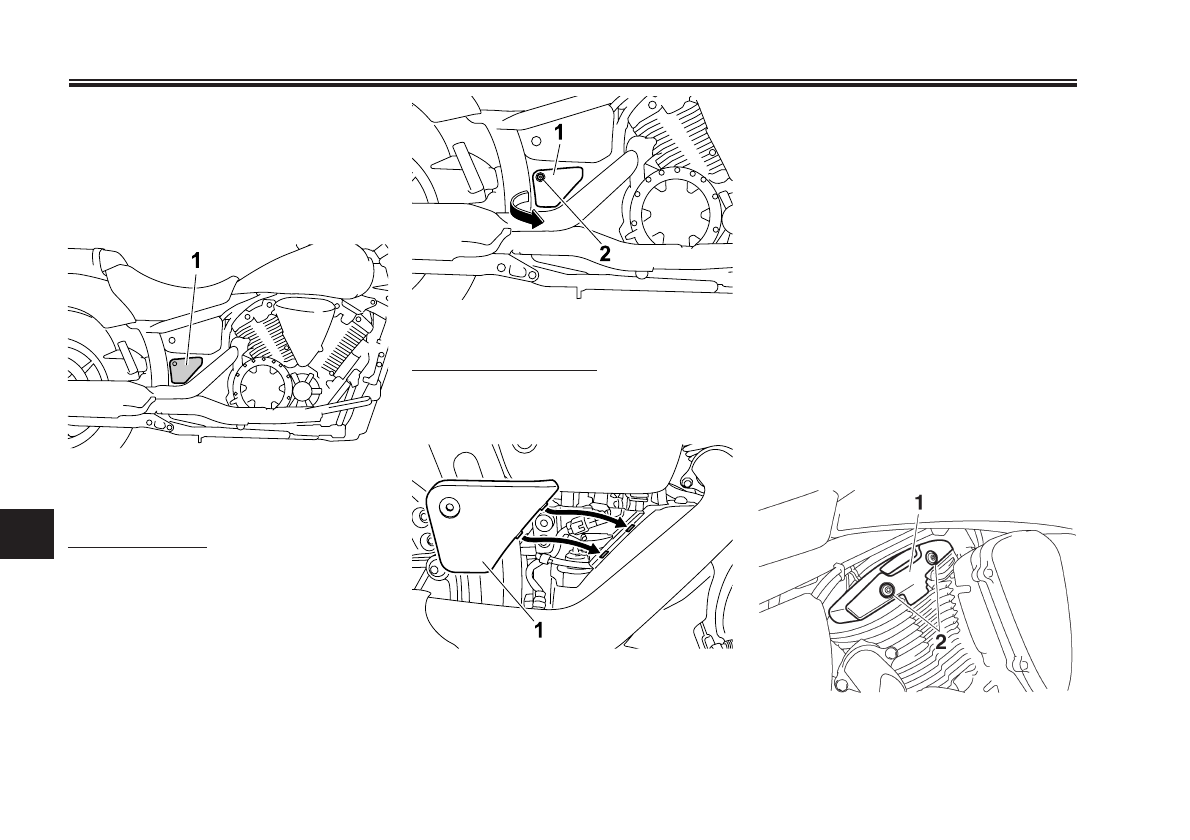 1

1

2

1

1

2