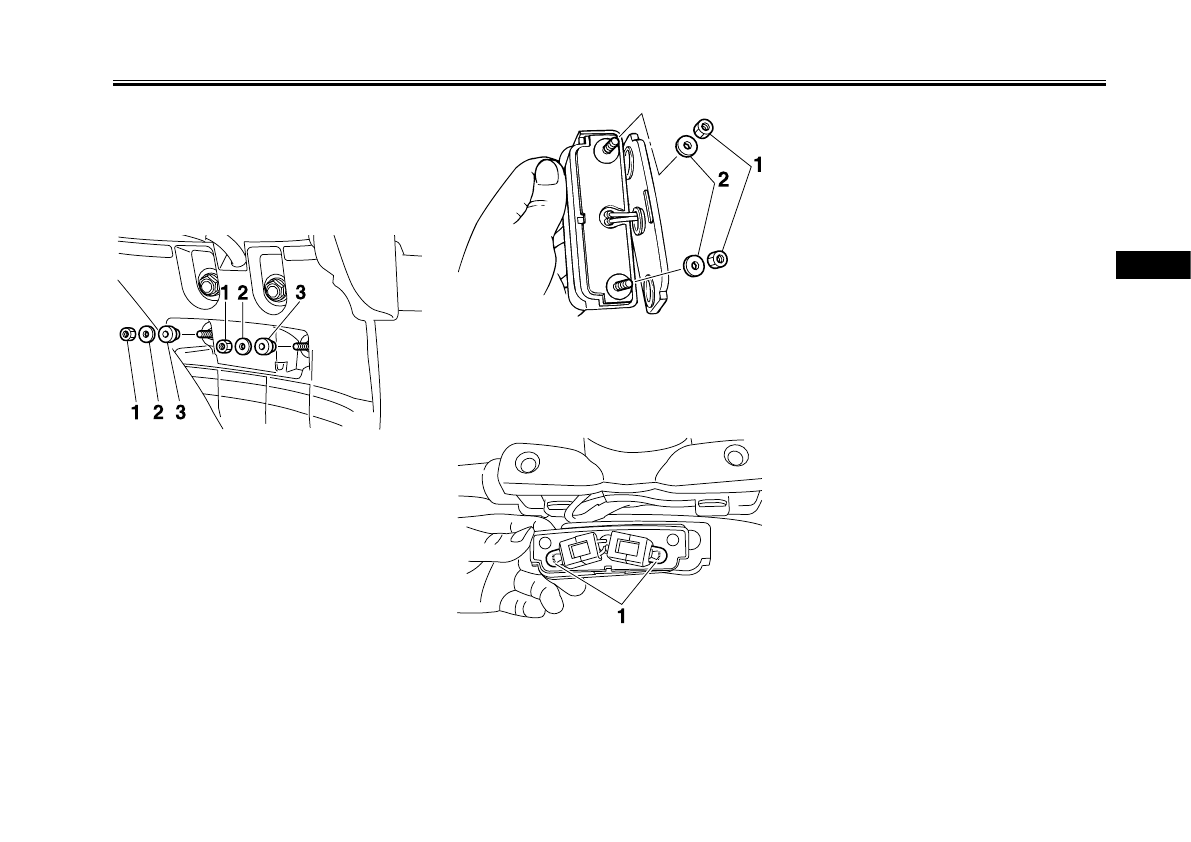 1 2 3

1 2 3

2 1

1