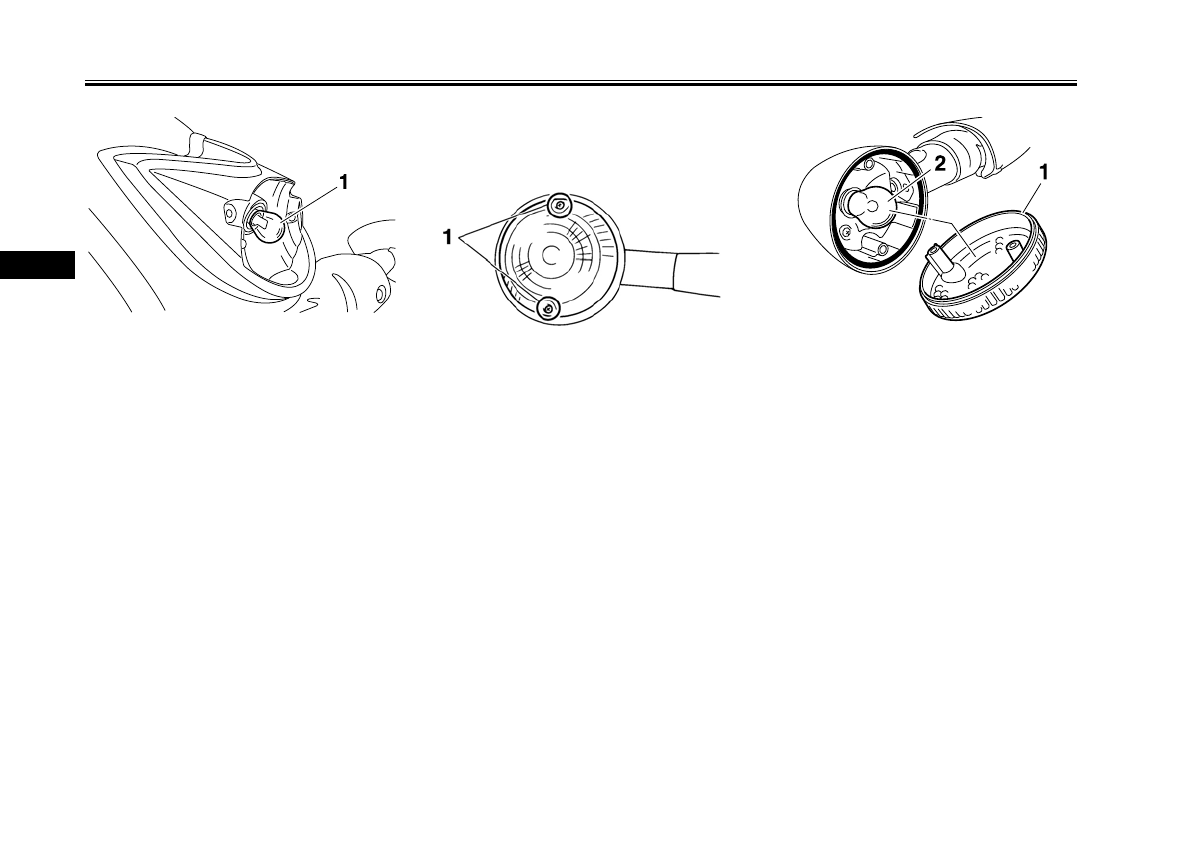 1

1

2
1