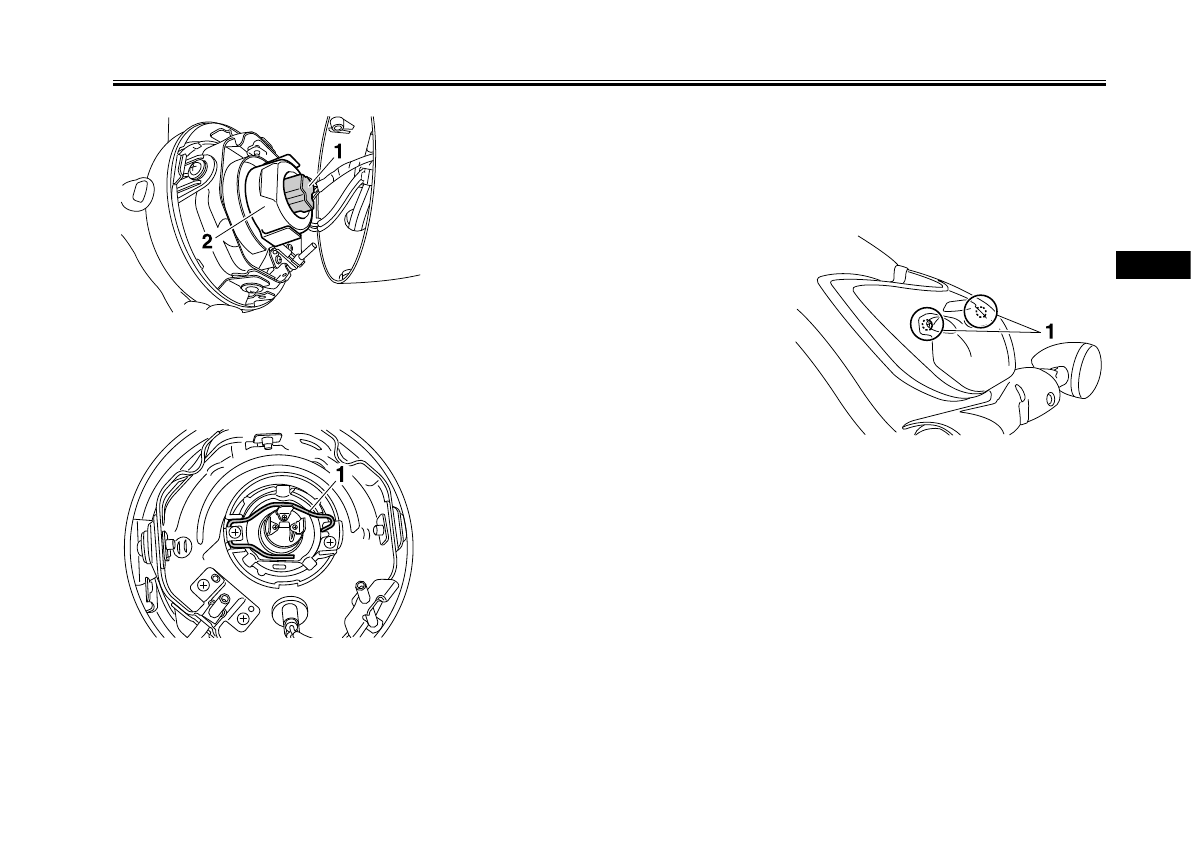 1
2

1

1