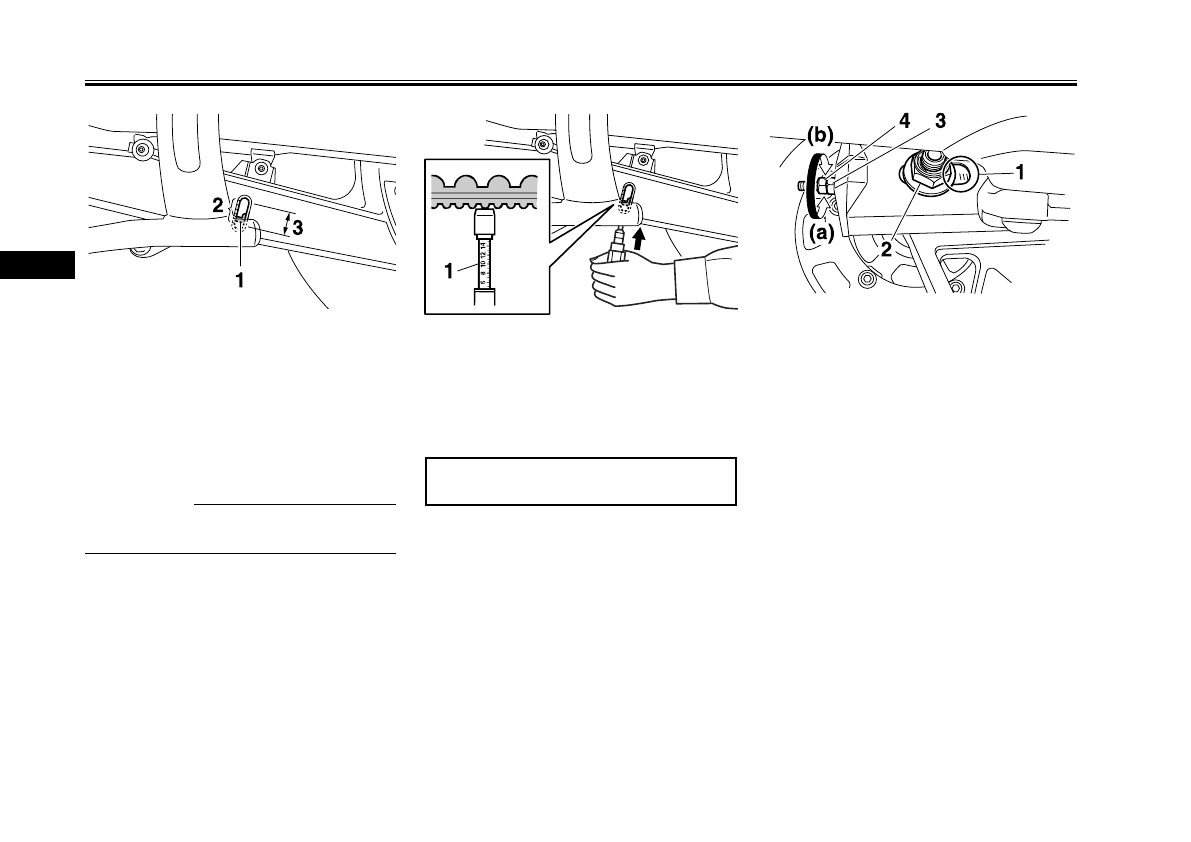 2

3

1

1

6 8 10 12 14

(b)

4

3

1

(a)

2