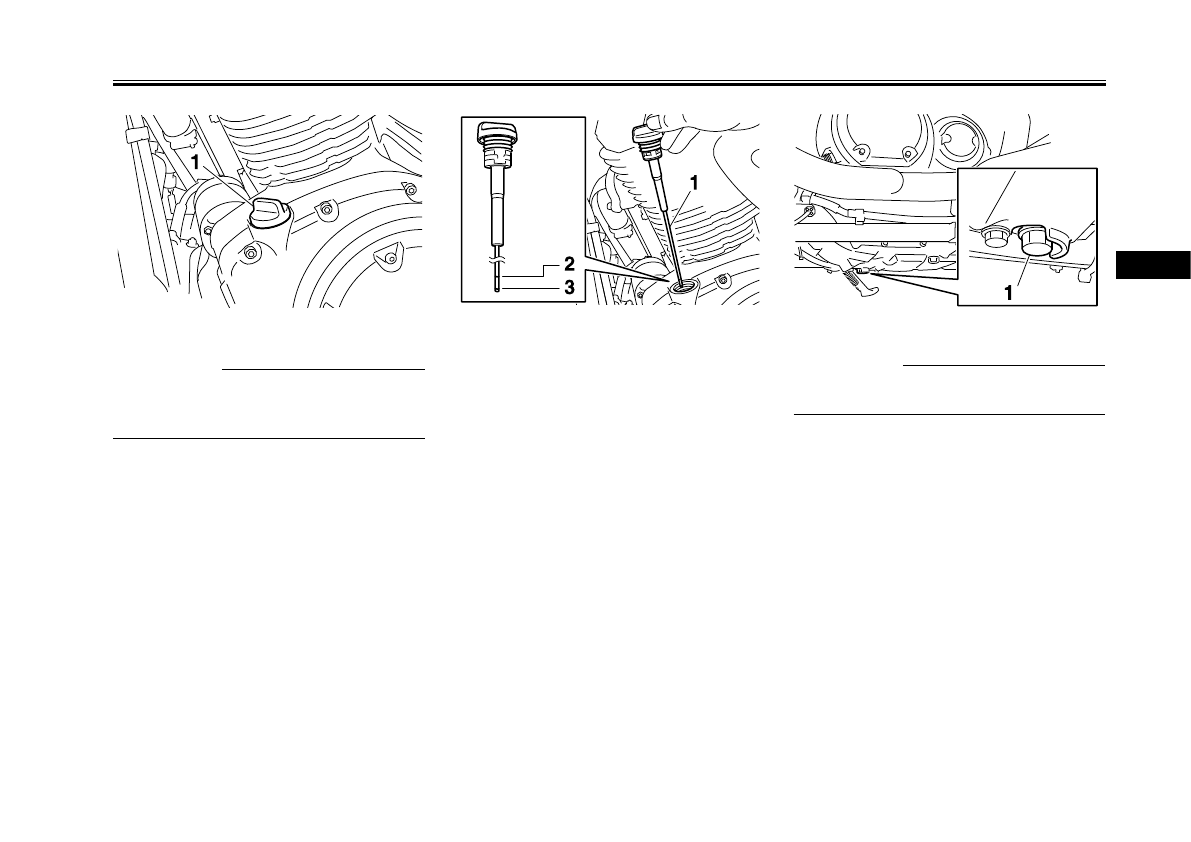 1

1

2

3

1