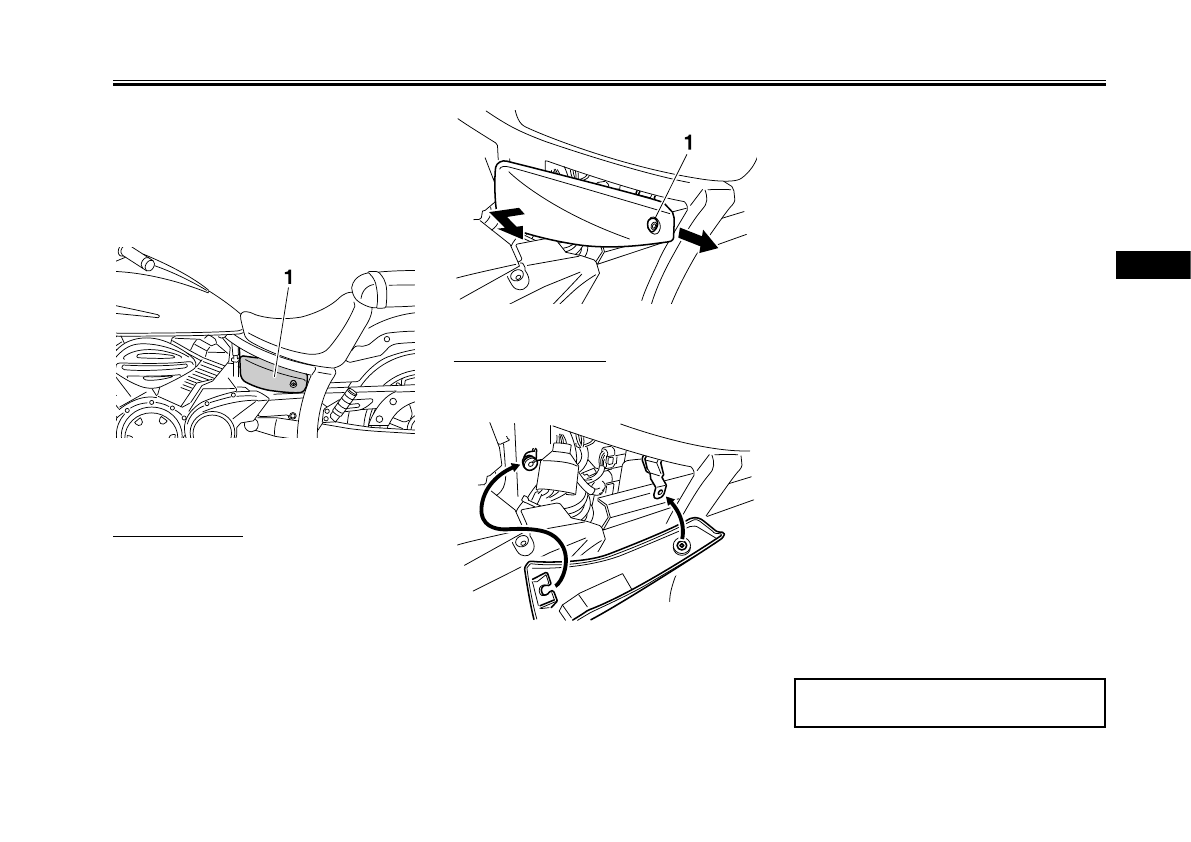 1

1