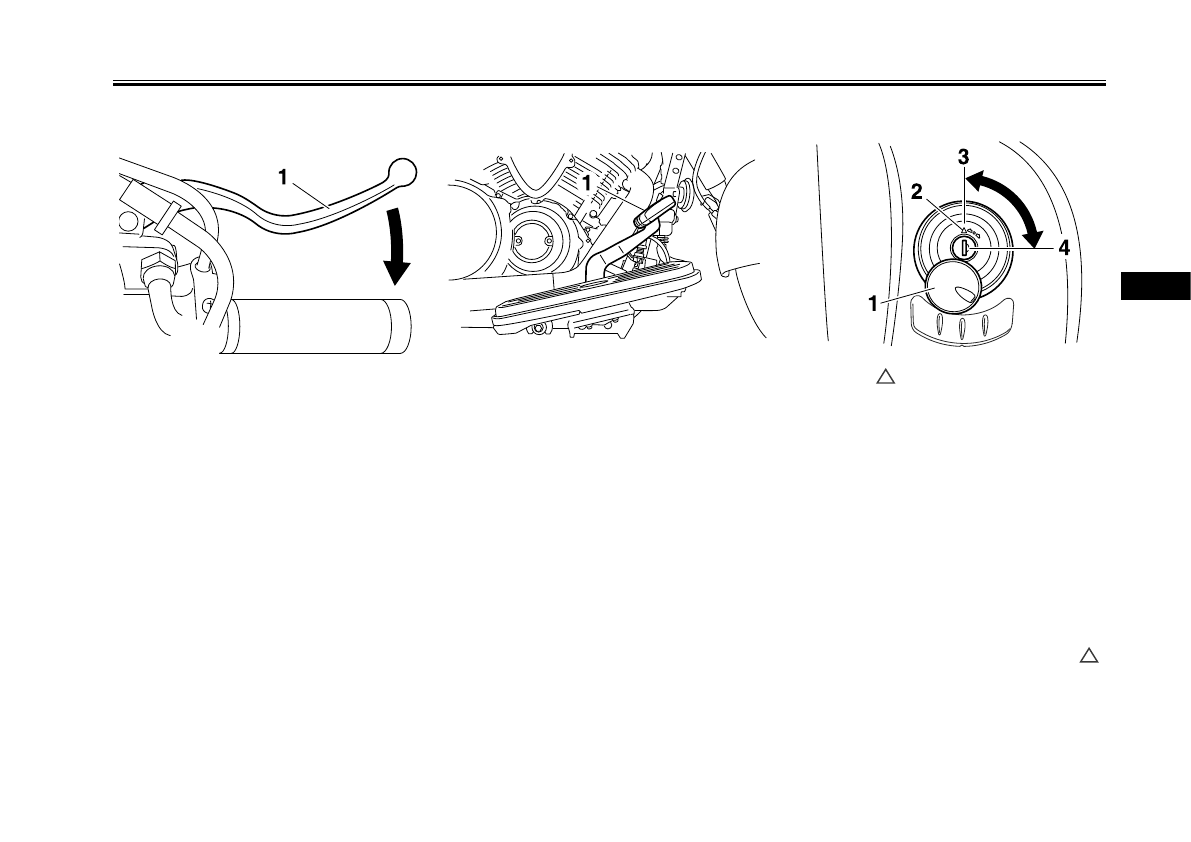 1

1

3
2
4
1