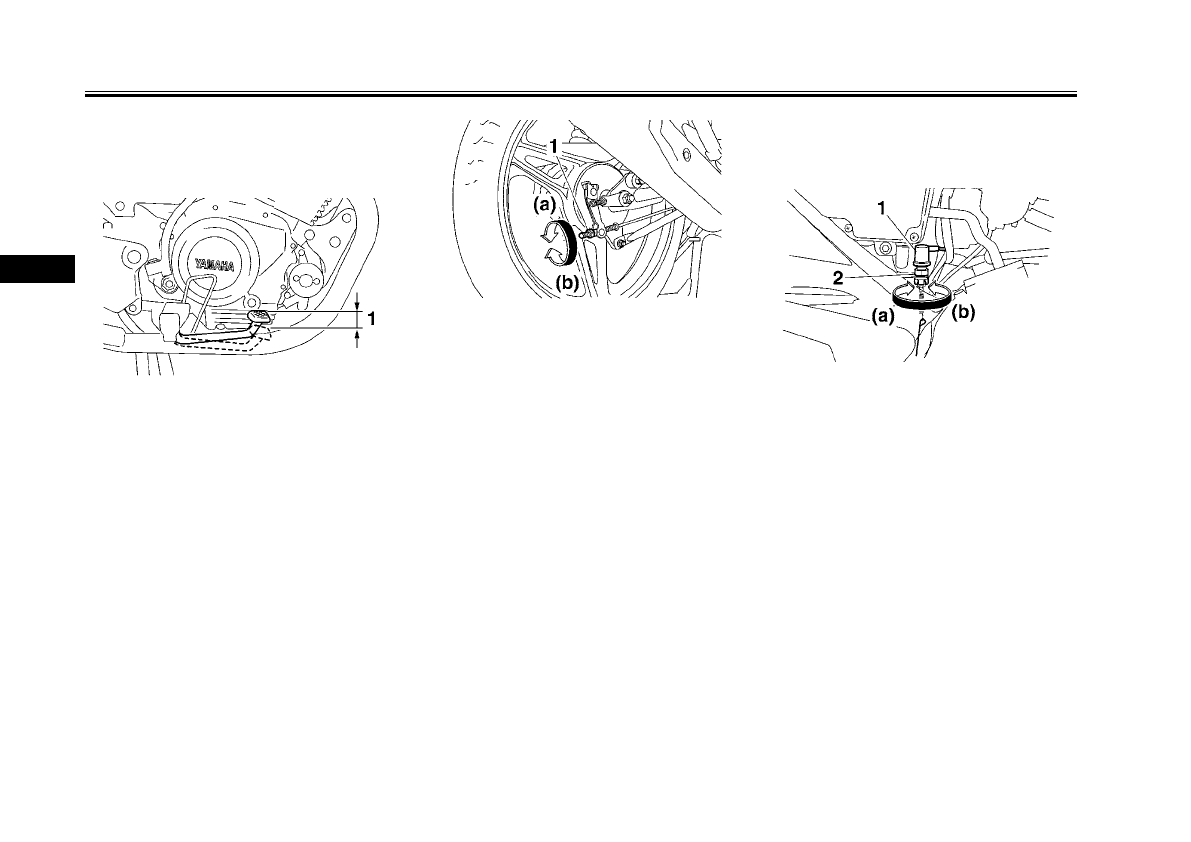 YAMAHA

1

1

(a)

(b)

1

2

(a)

(b)