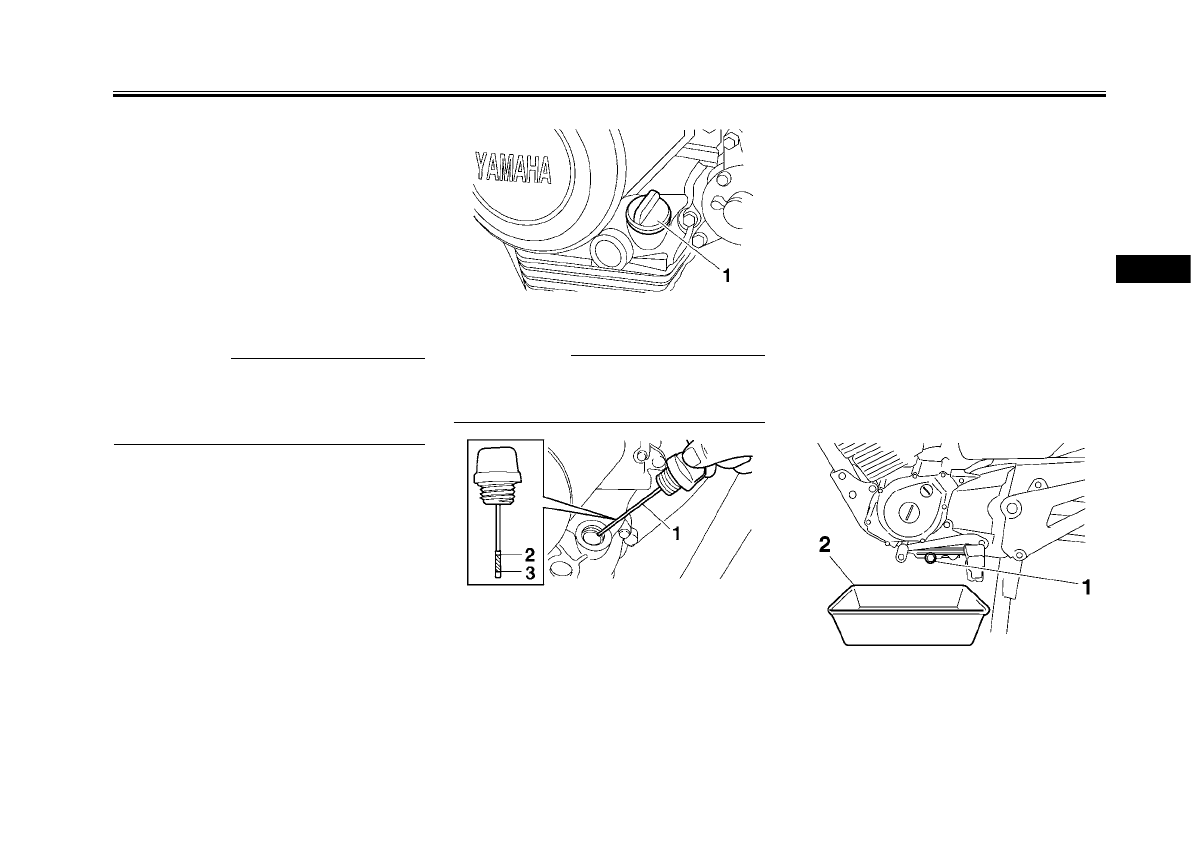 YAMAHA

1

1

2

3

2

1