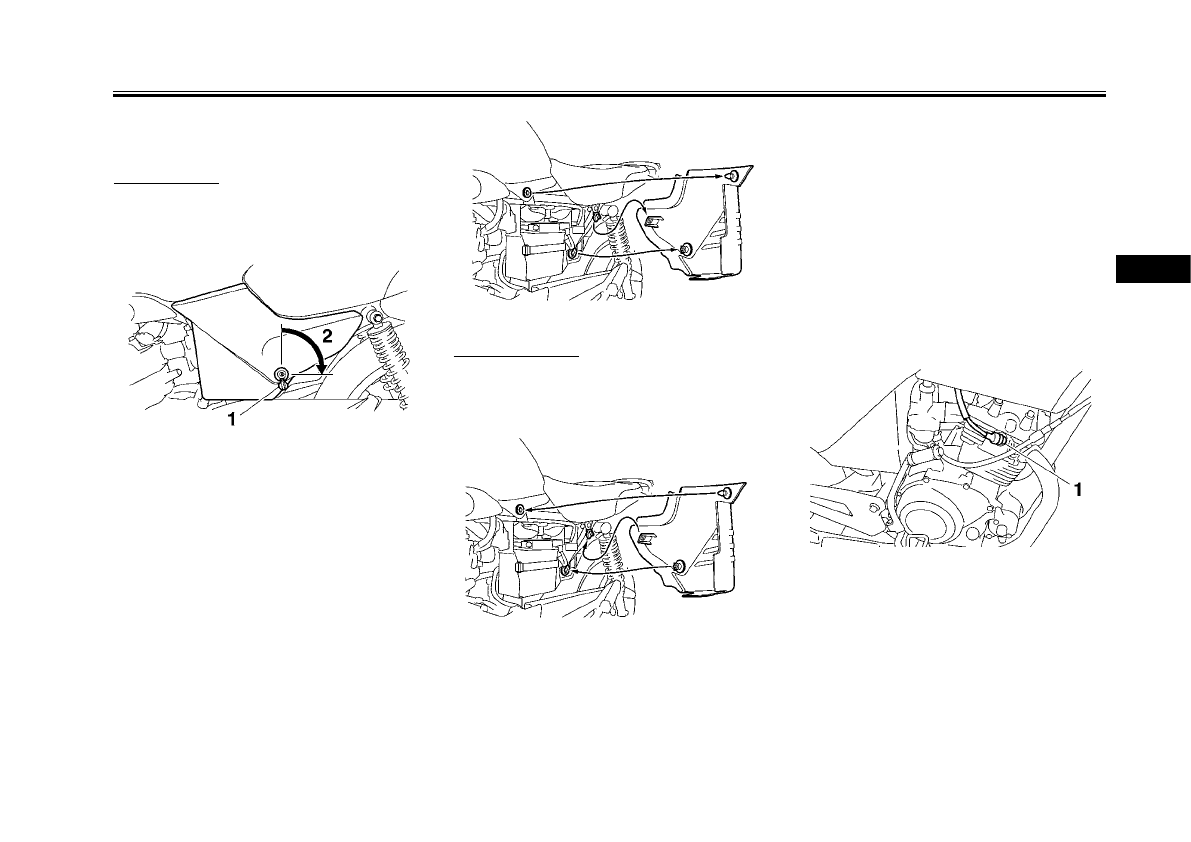 2

1

1