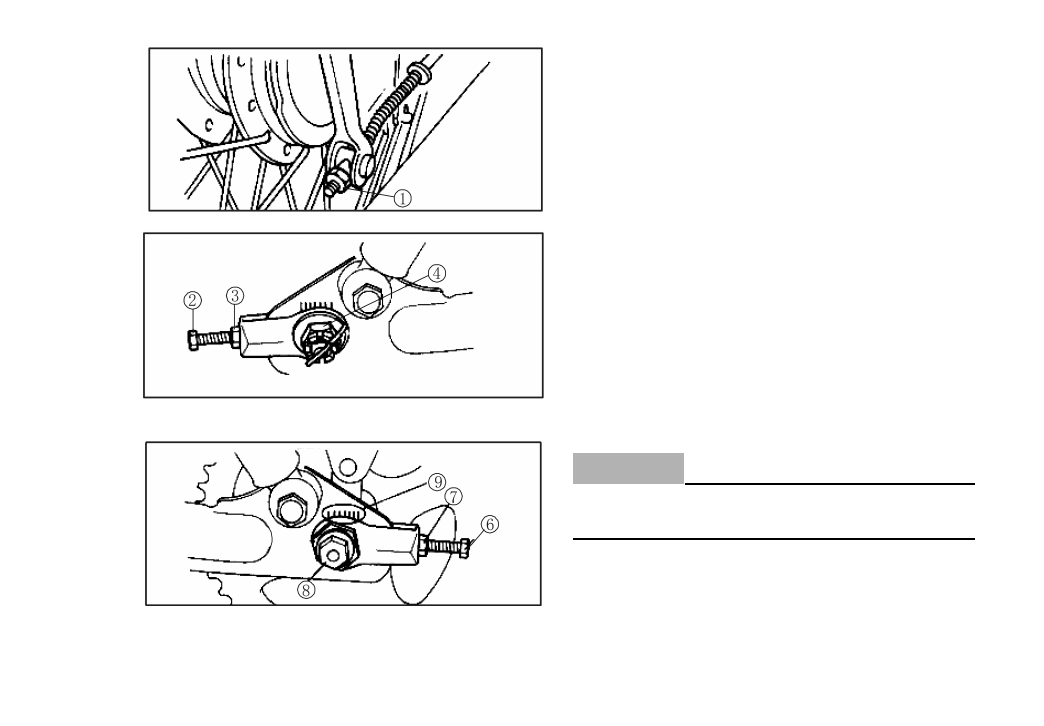 ①

② ③ ④

⑨ ⑦ ⑥ ⑧