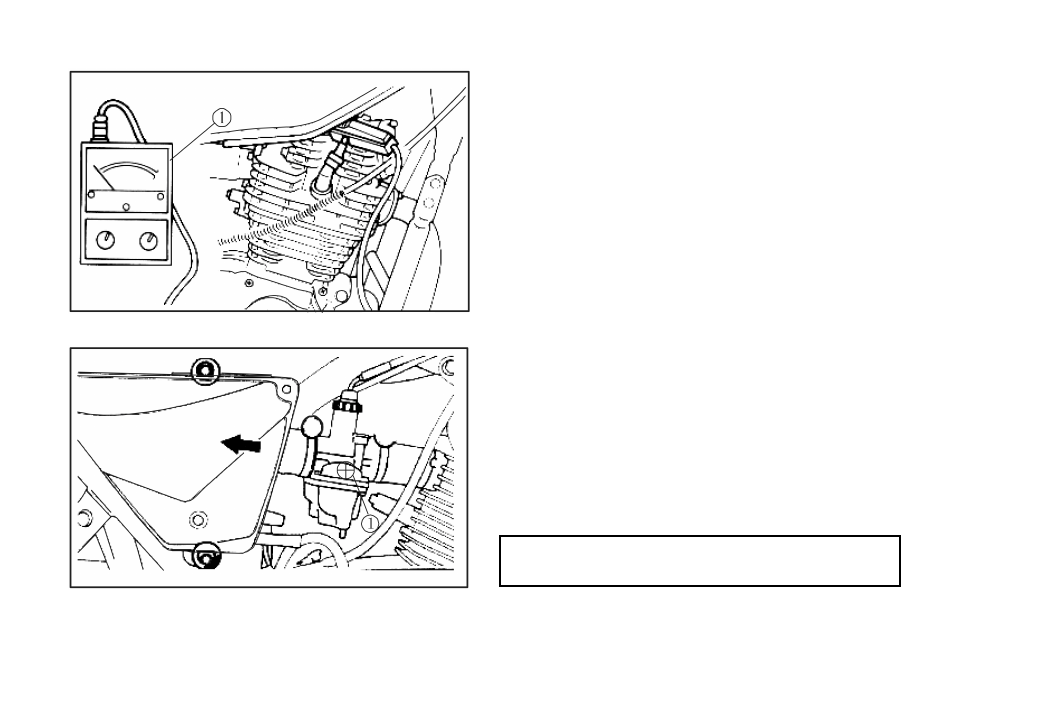 ①

①