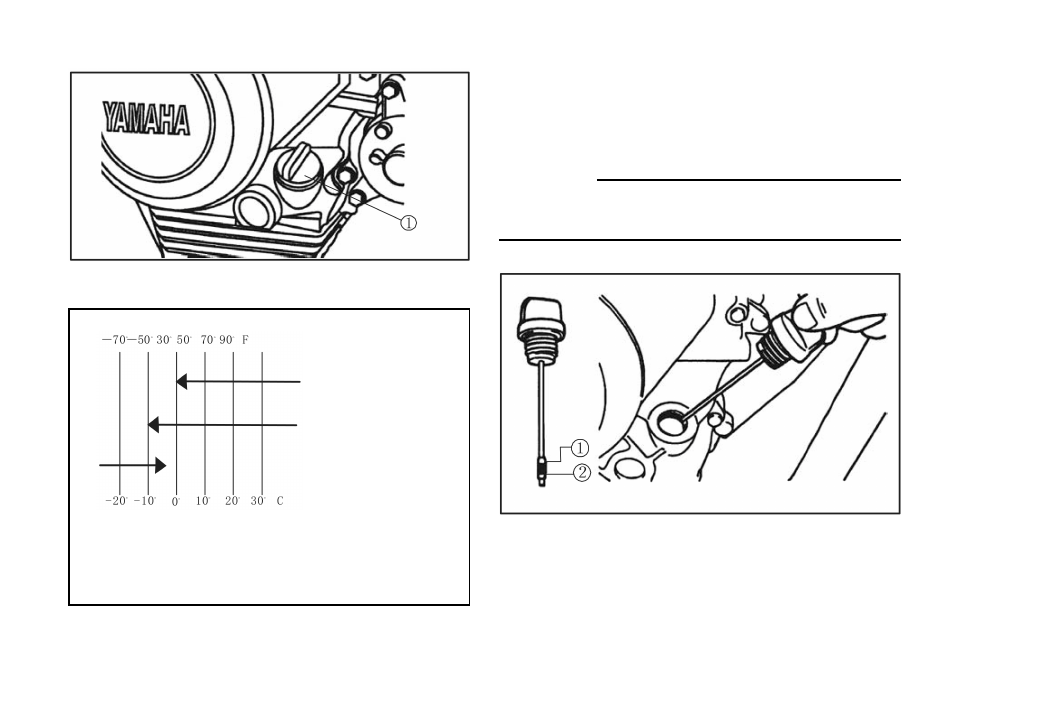 YAMAHA

①

−70° −50° 30° 50° 70° 90° F

−20° −10° 0° 10° 20° 30° C

①
②