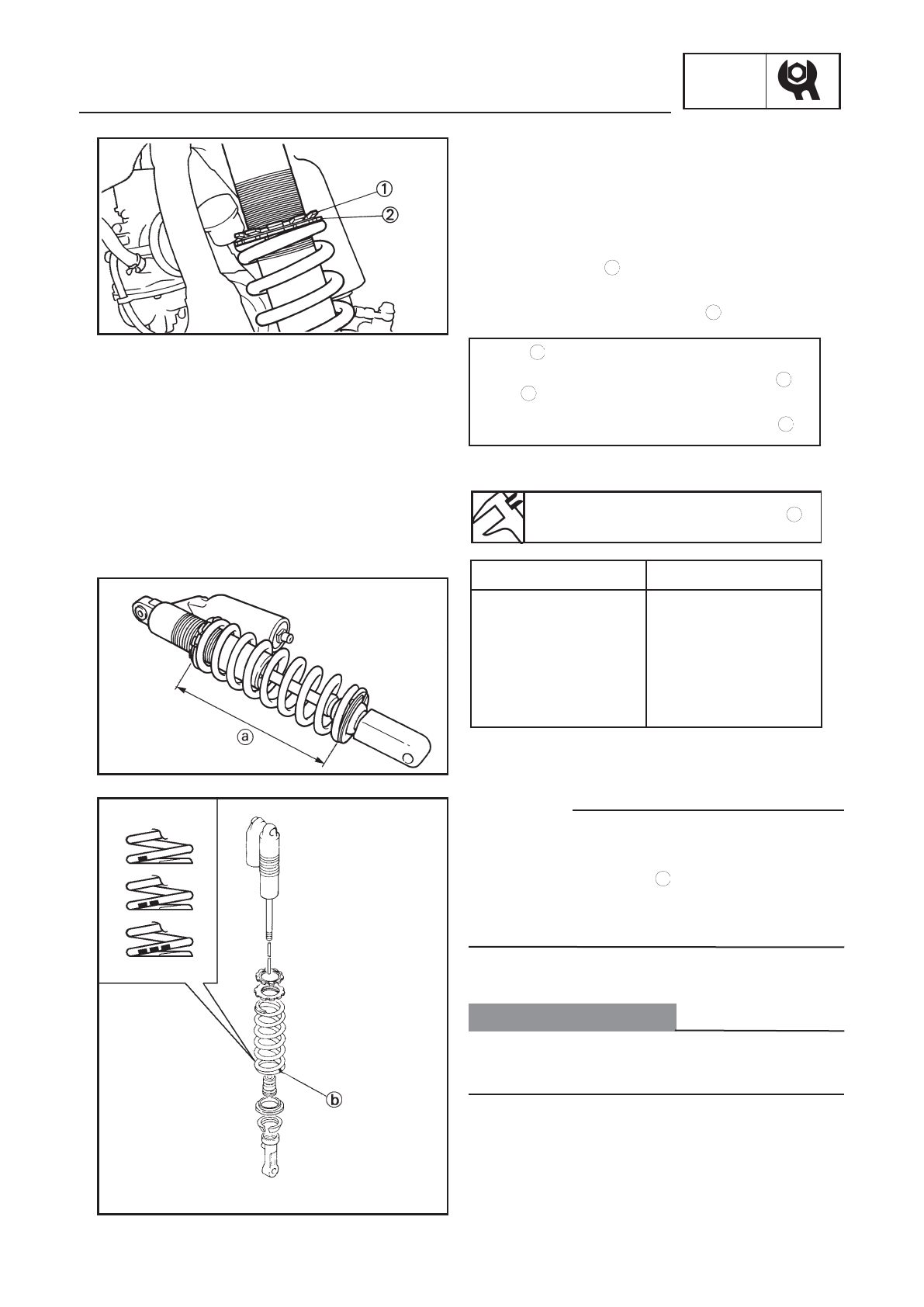 ①
②

ⓐ

ⓑ