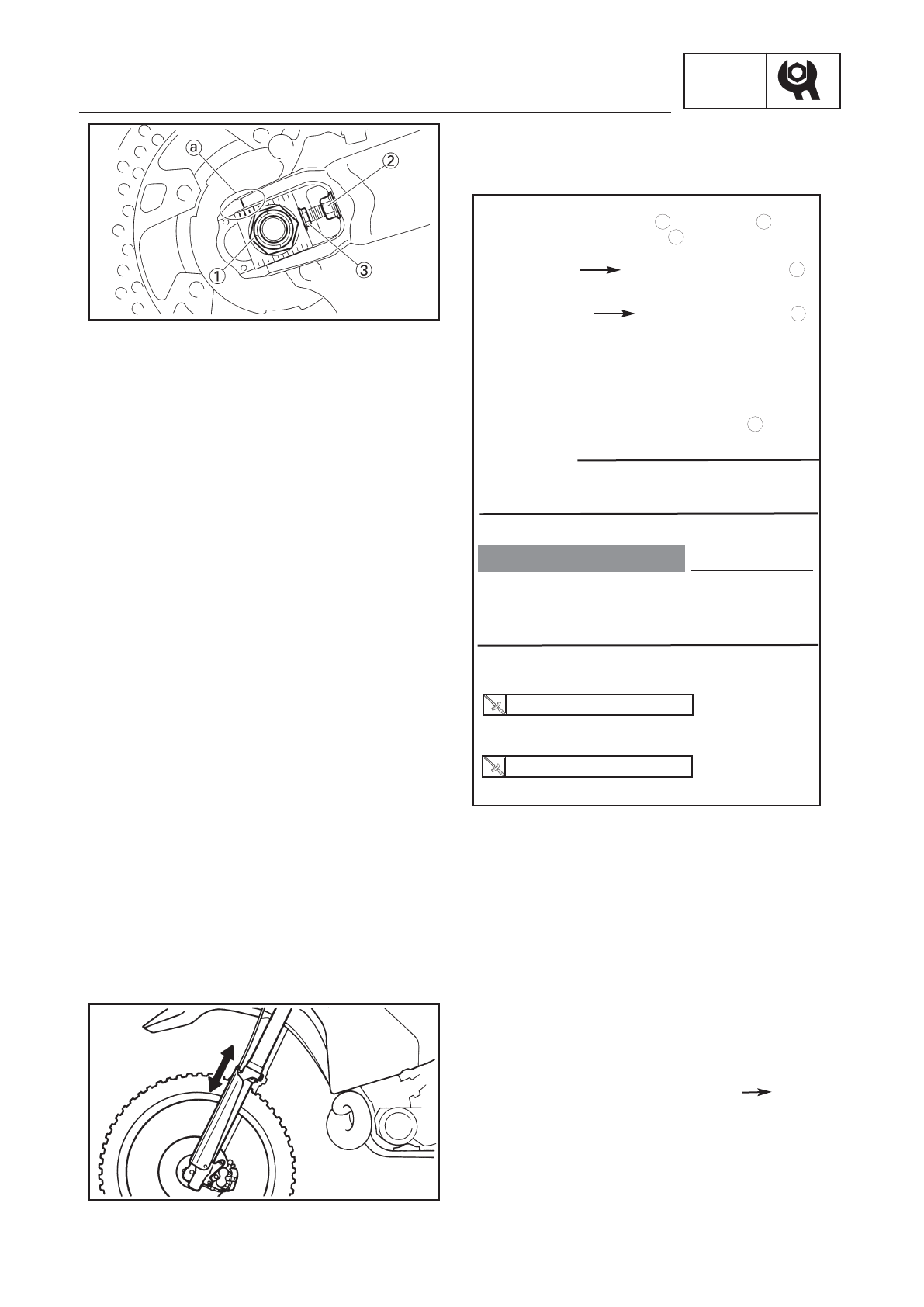 a
2
1
3