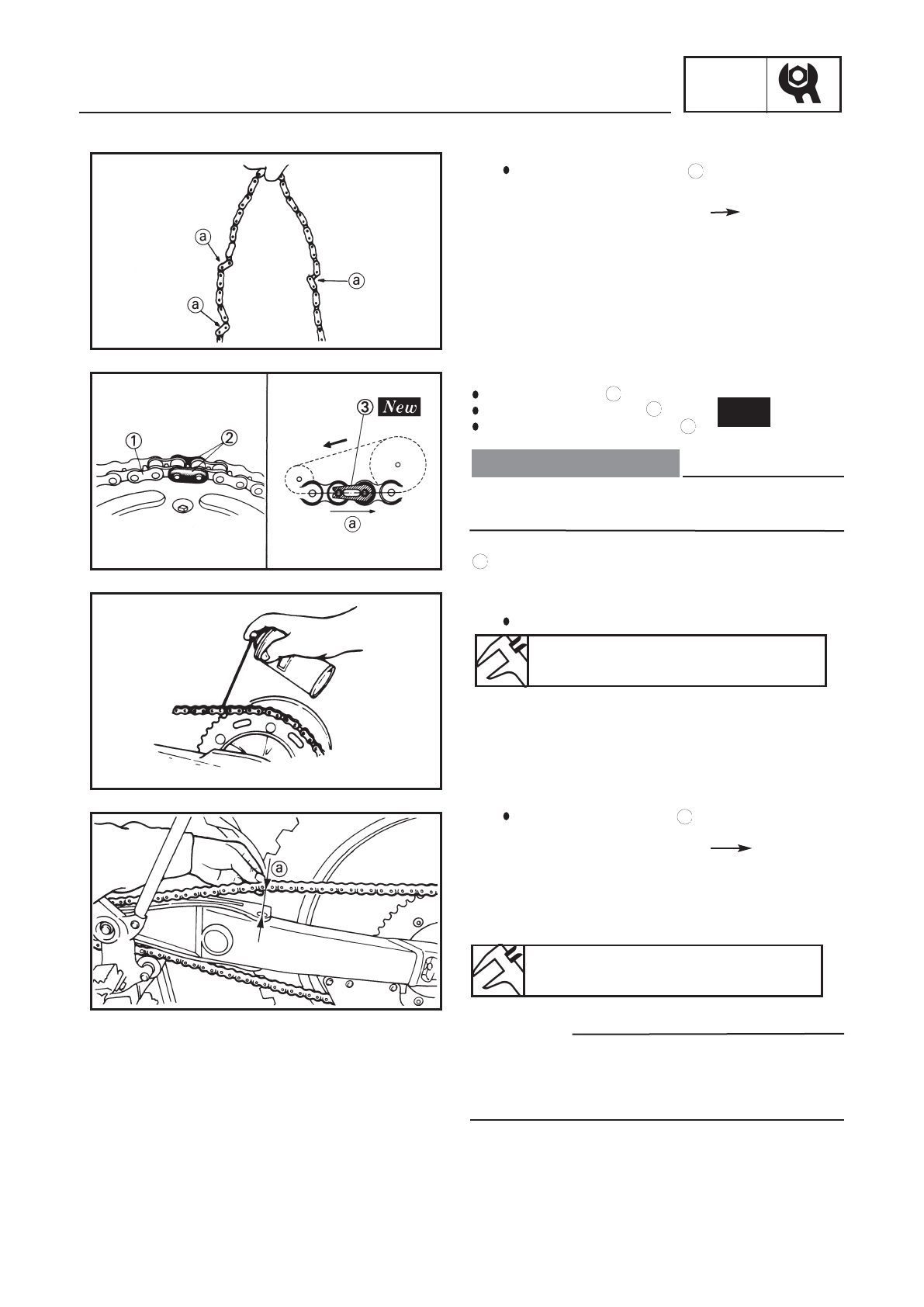 ⓐ

ⓐ

ⓐ

① ②

③ New

ⓐ

ⓐ