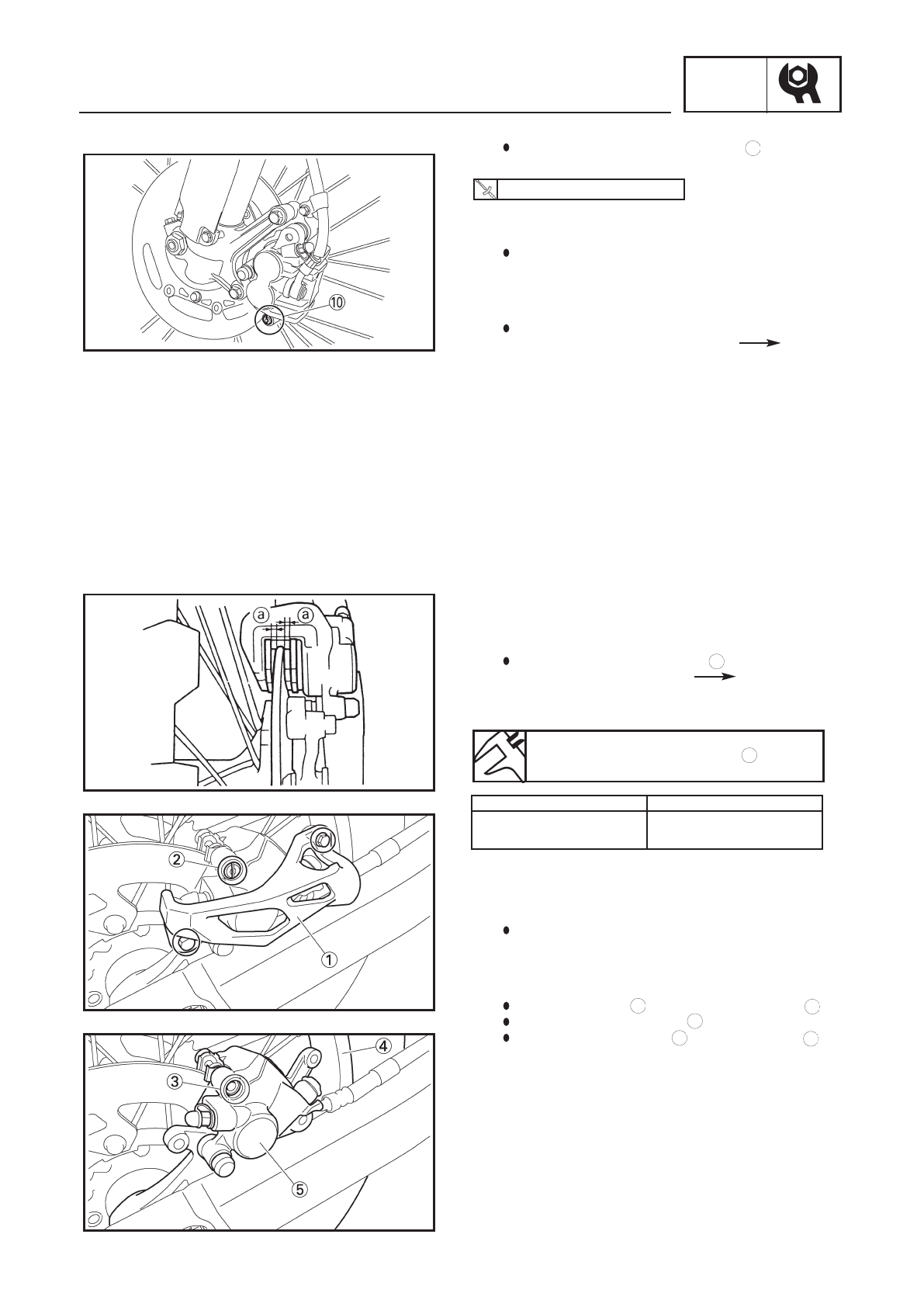 ⑩

ⓐ ⓐ

②

①

④

③

⑤