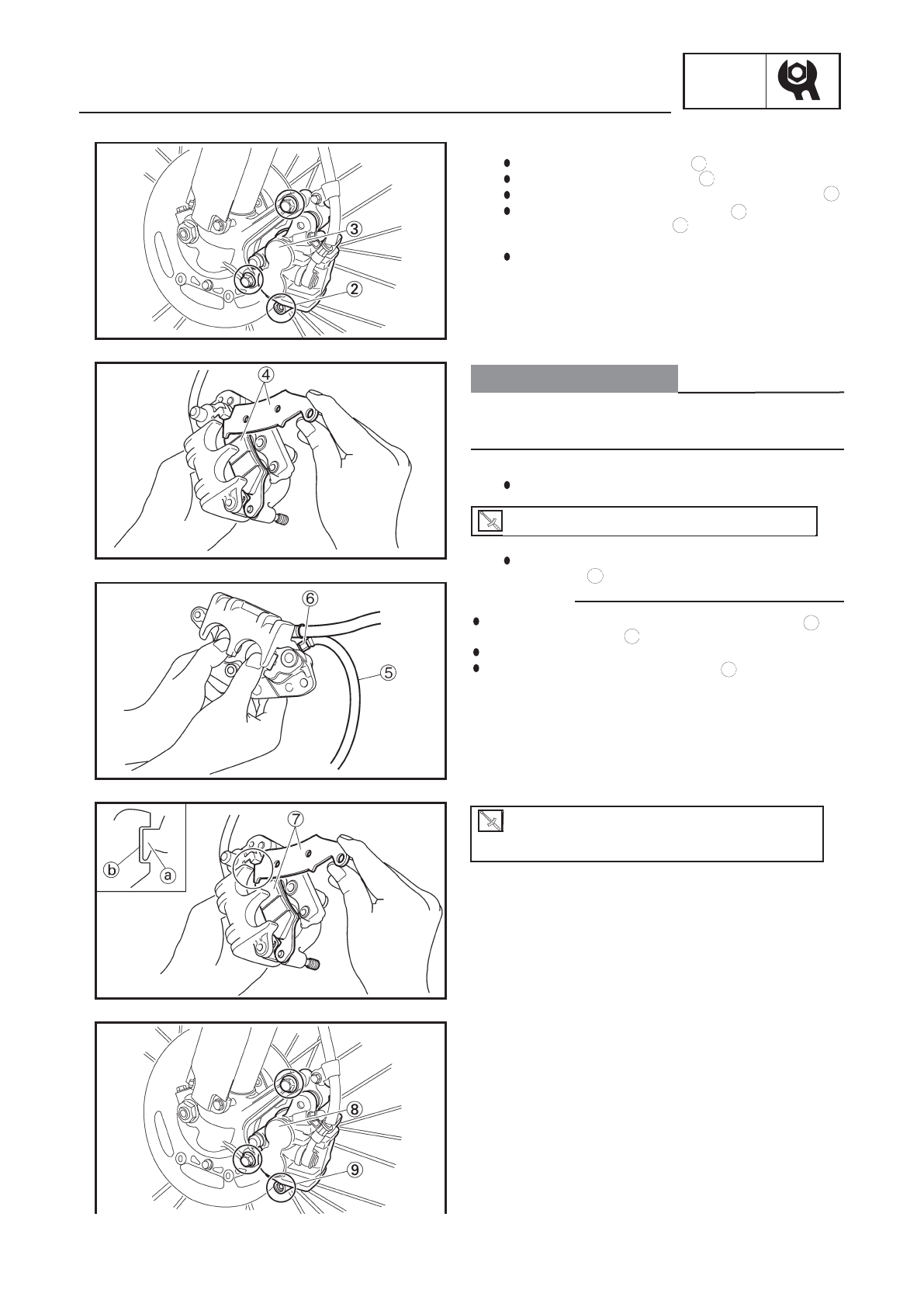 ③

②

④

⑥

⑤

⑦

ⓑ

ⓐ

⑧

⑨