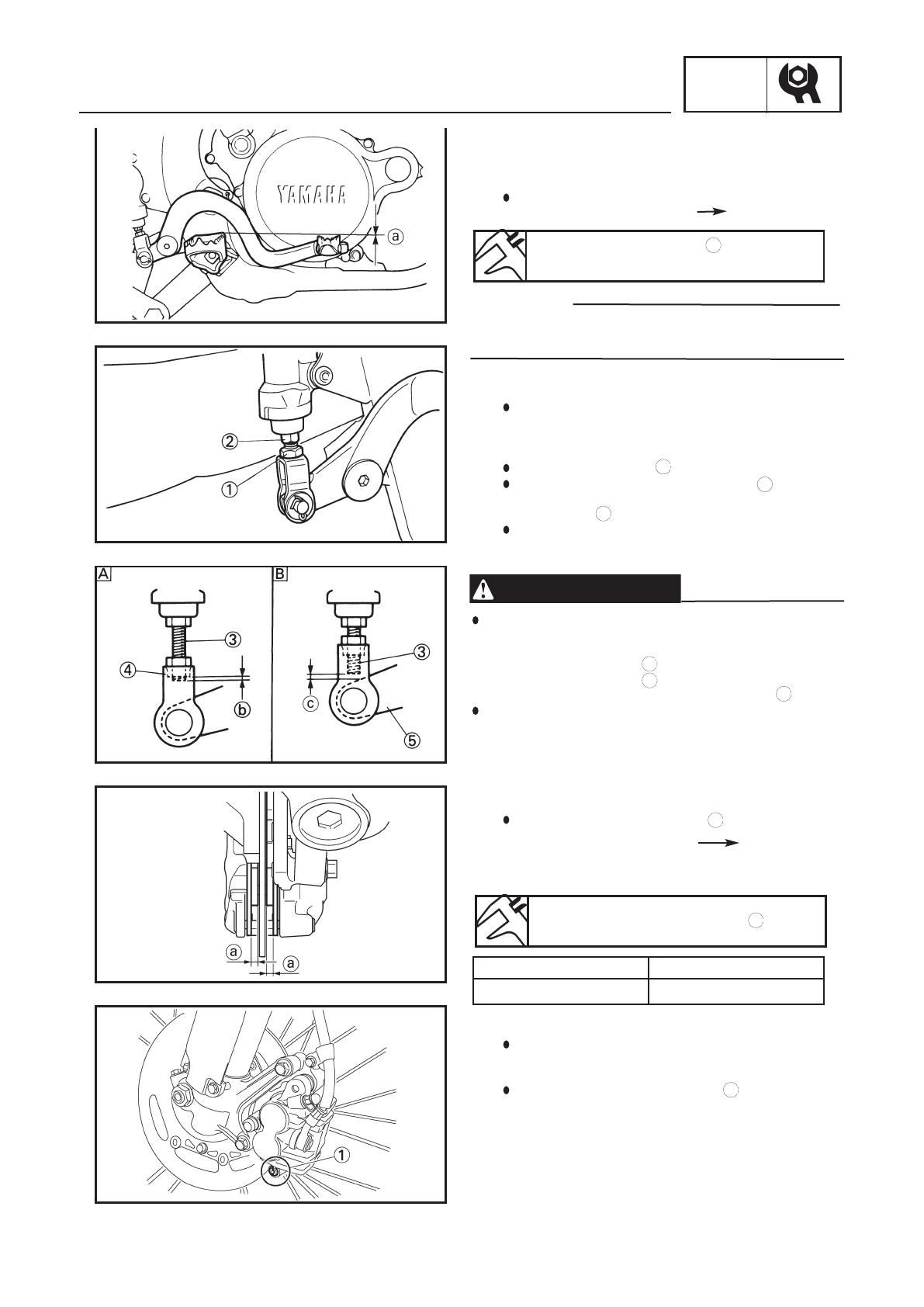 YAMAHA

ⓐ

②

①

A

B

③

④

ⓑ

③

ⓒ

⑤

ⓐ

ⓐ

①