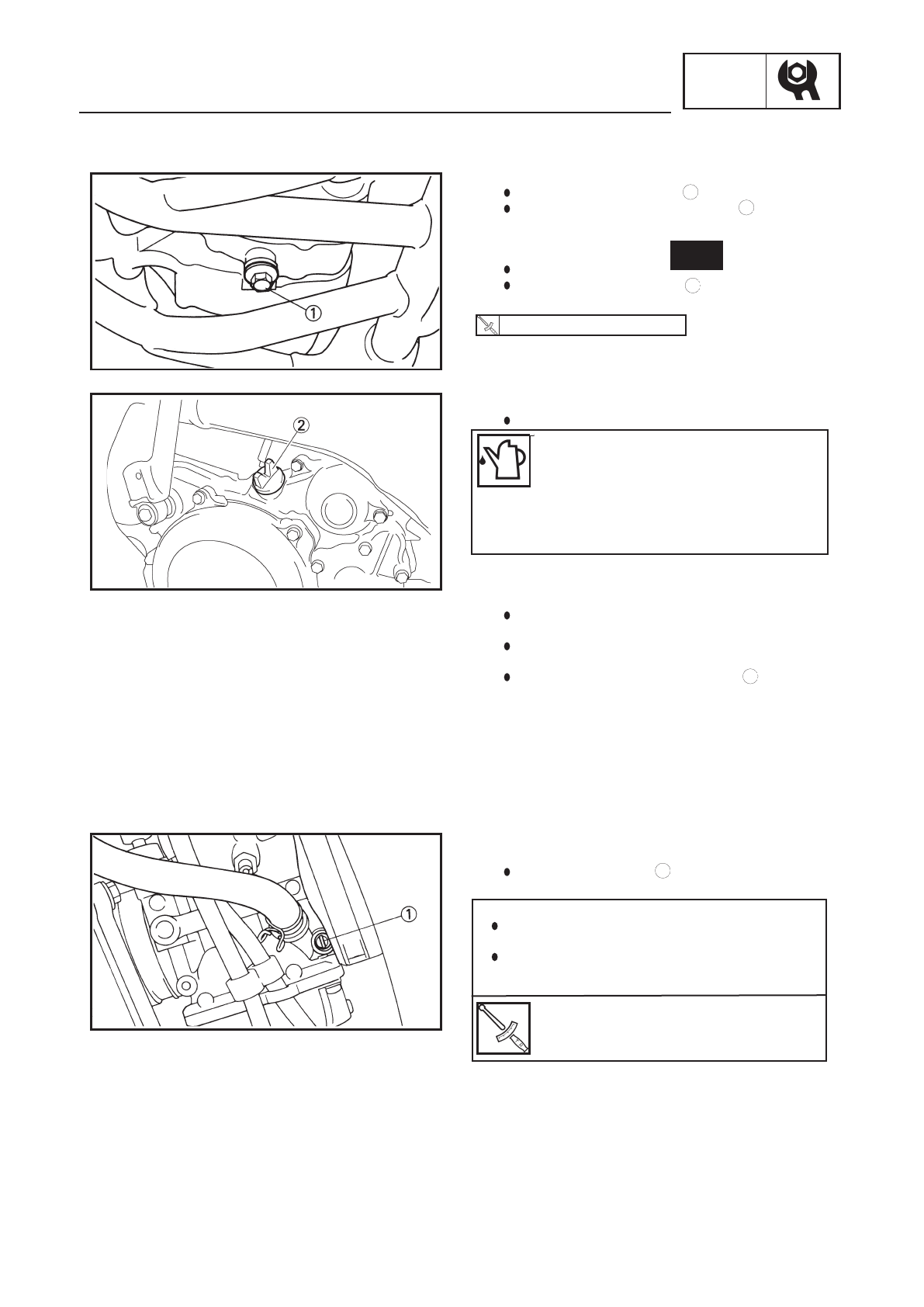 ①

②

①