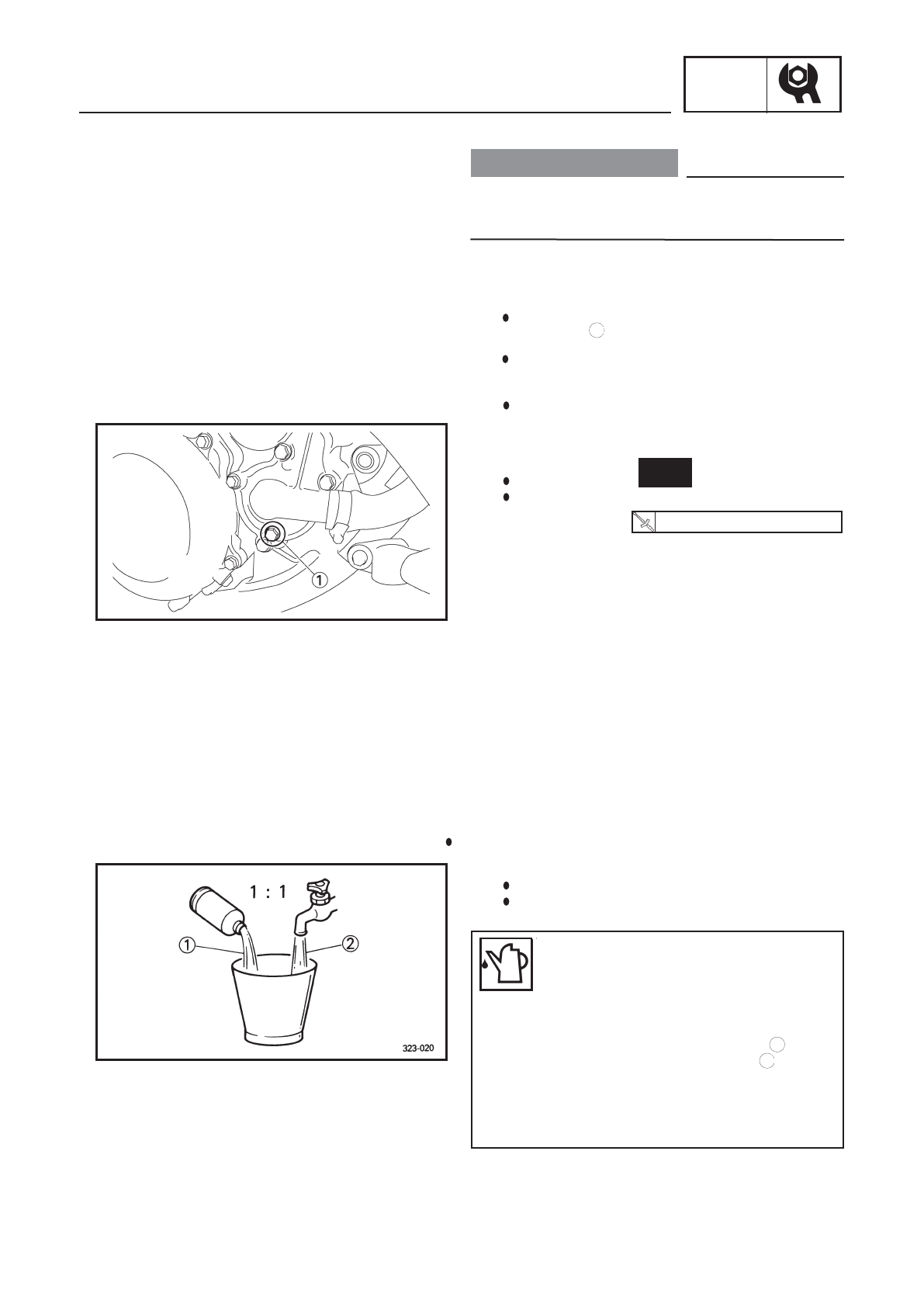 ①

1 : 1

①

②

323-020