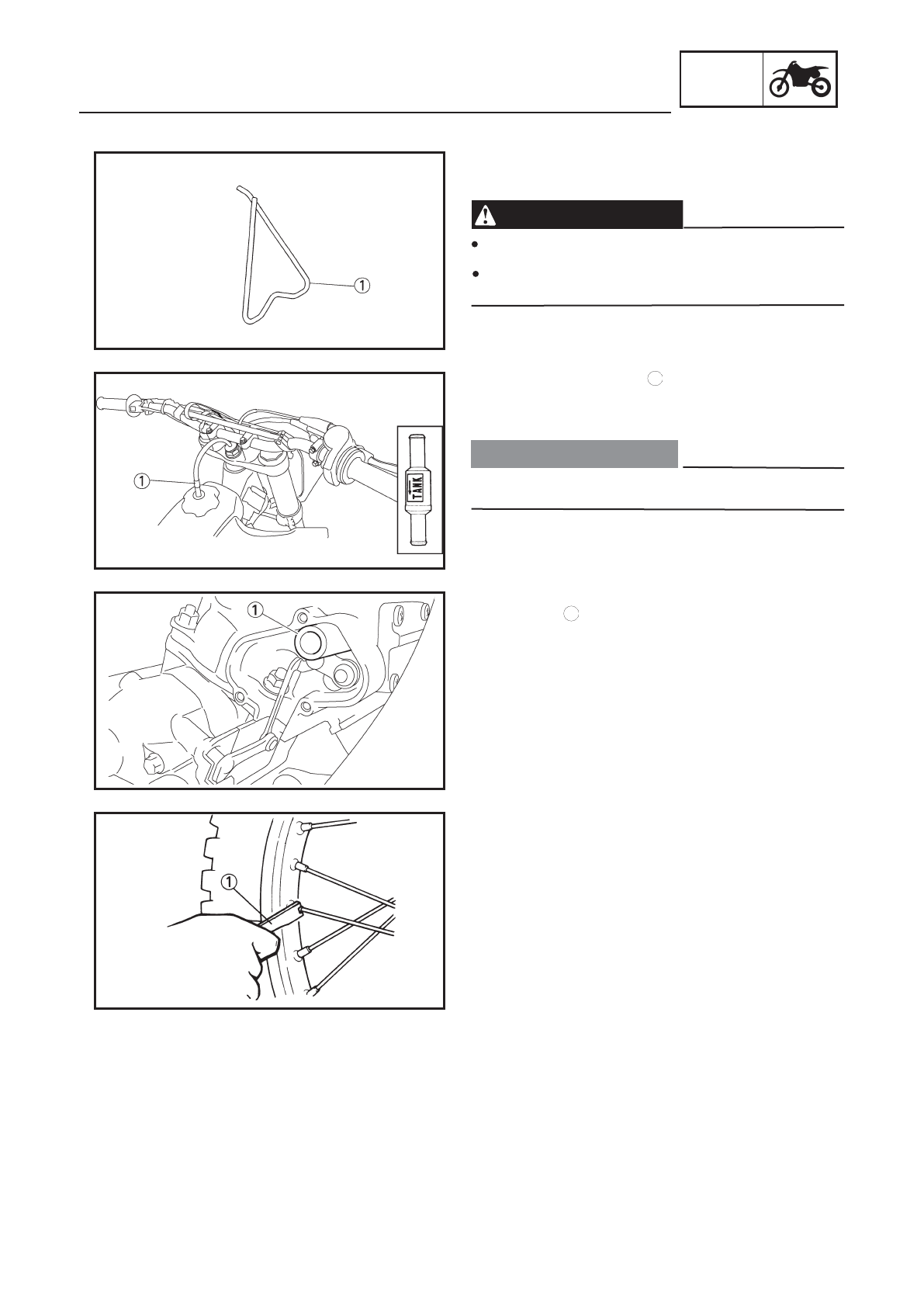 ①

①

TANK

①

①