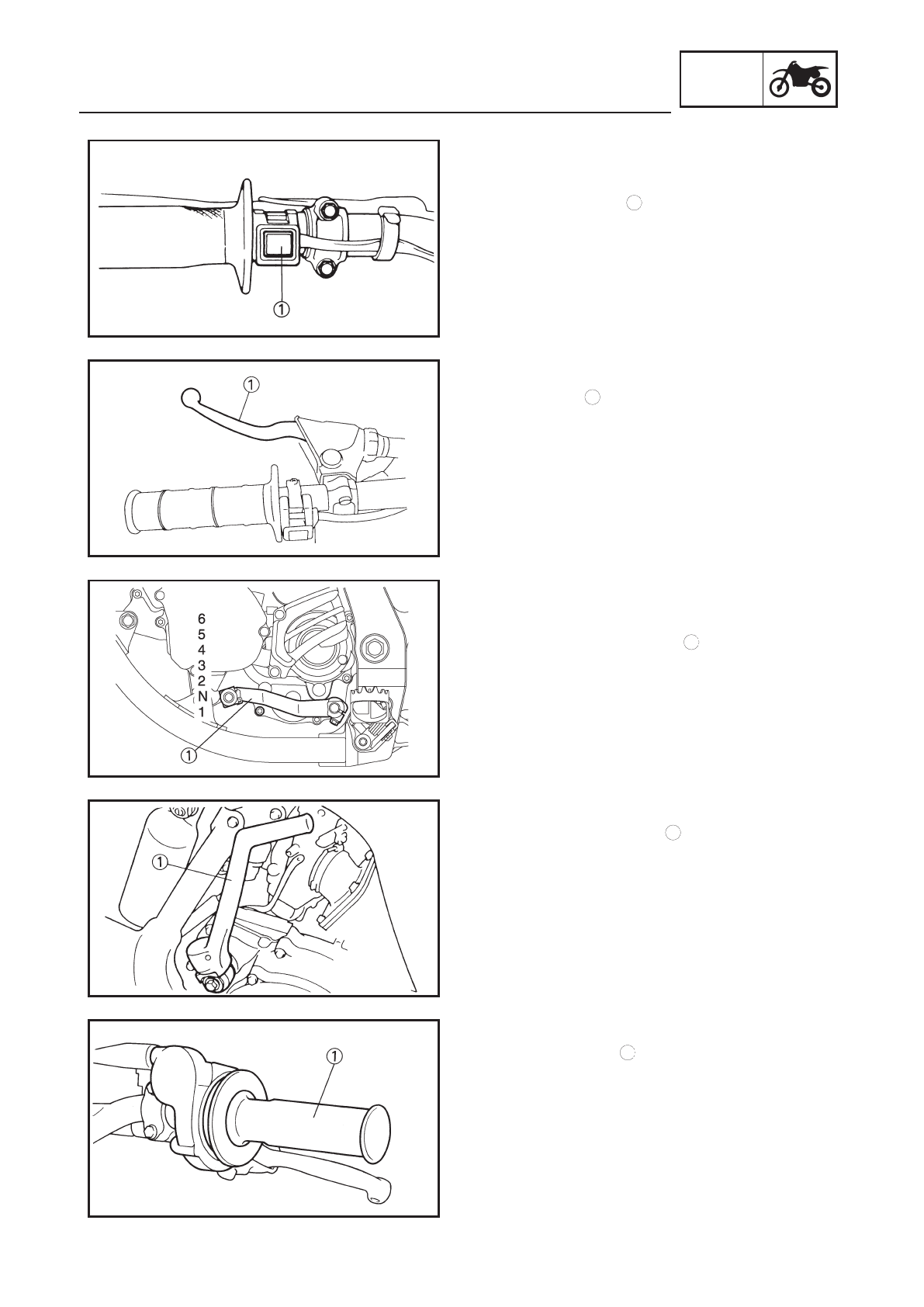 ①

①

6
5
4
3
2
N
1
①

①

①