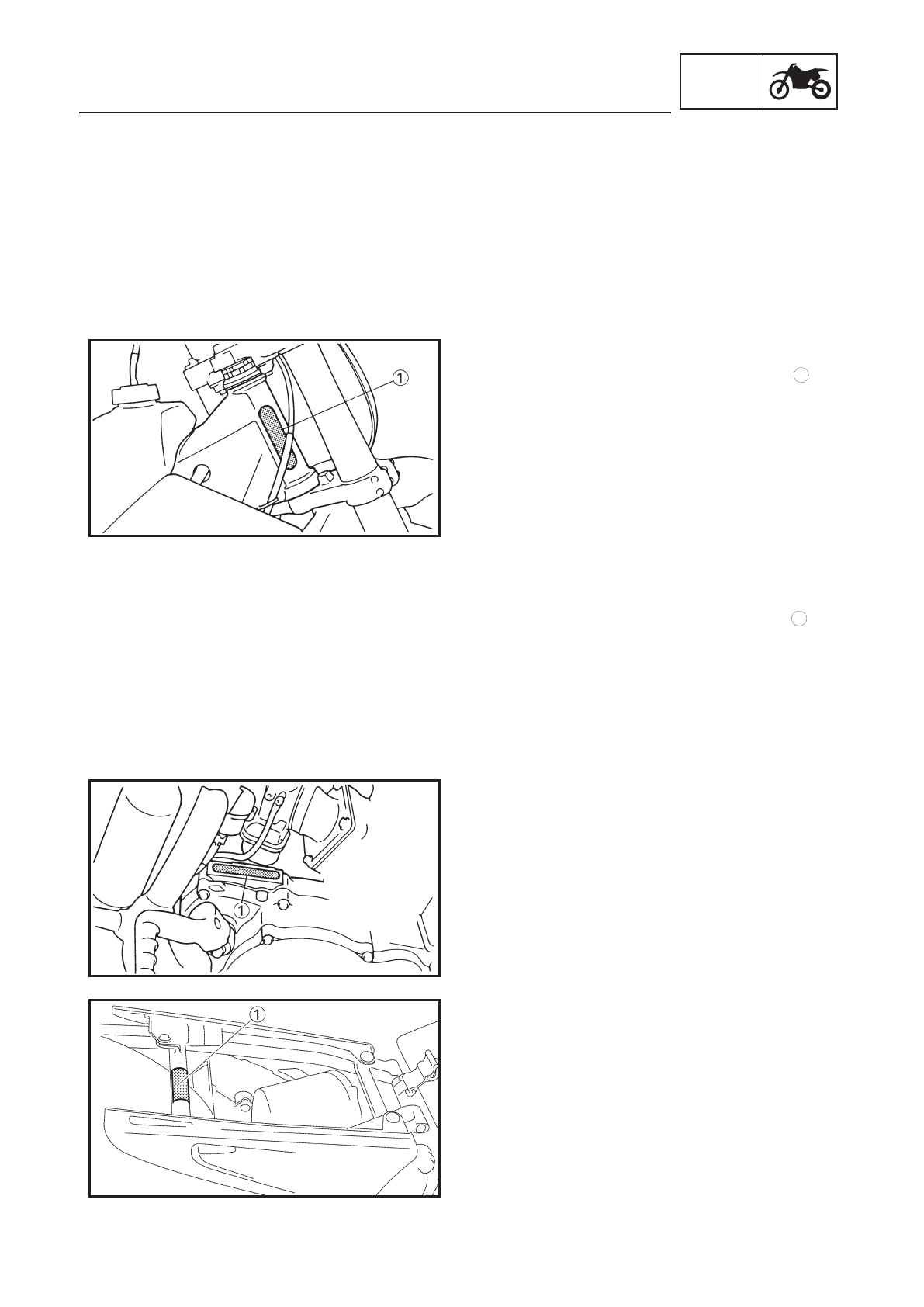 ①

①

①