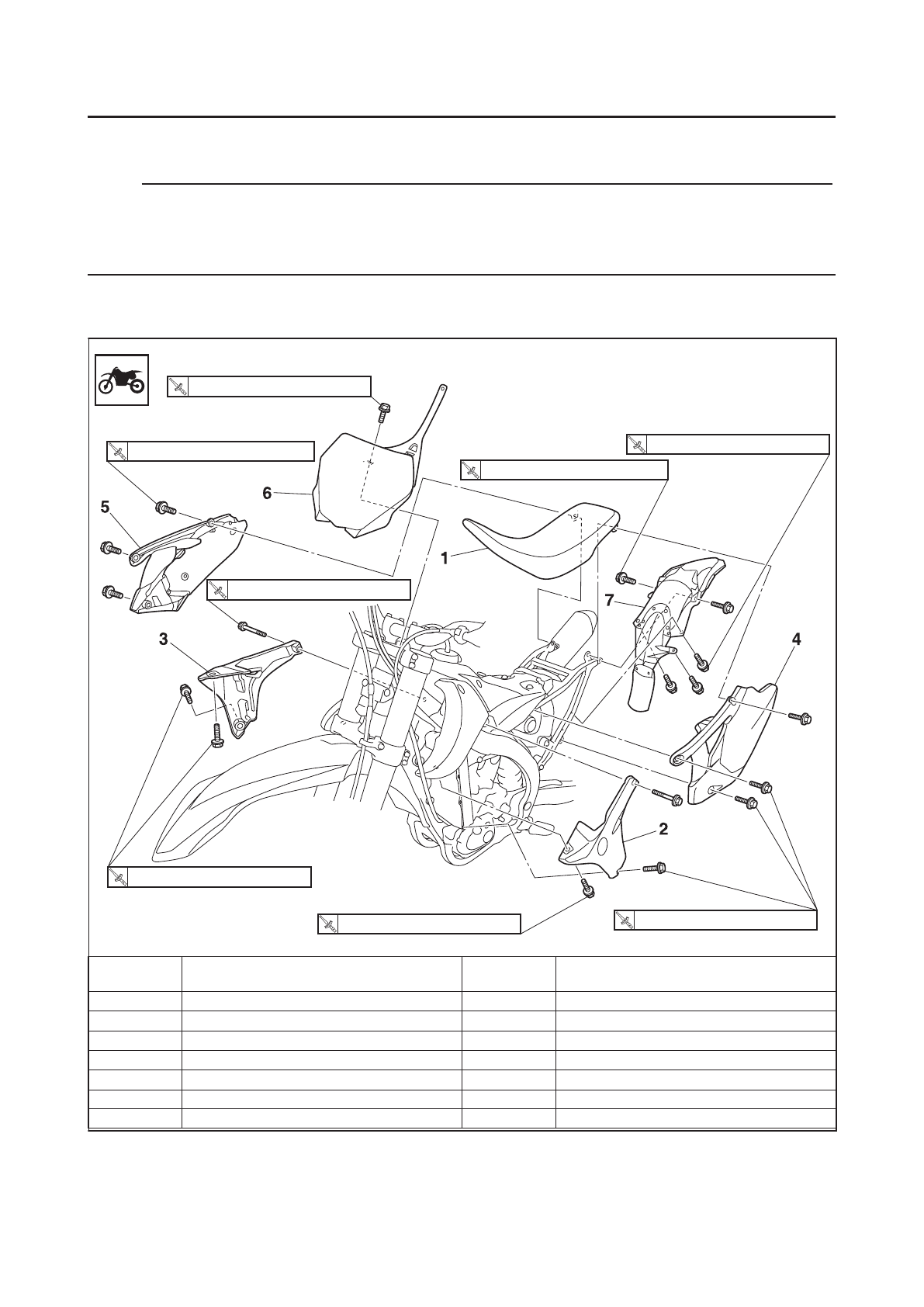 6

5

1

7

3

4

2