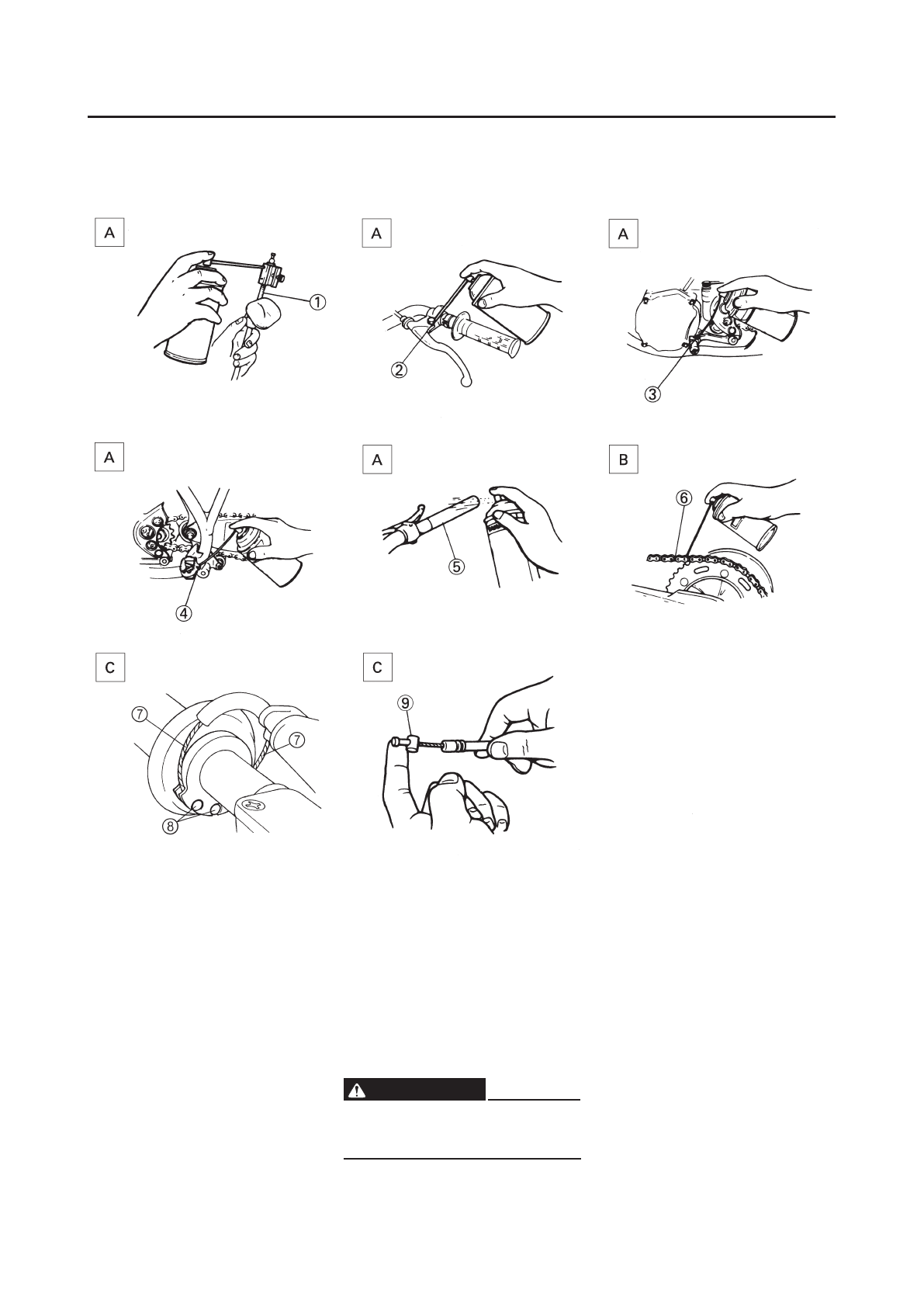 A

①

A

②

A

③

A

④

A

⑤

B

⑥

C

⑦

⑦

⑧

C

⑨