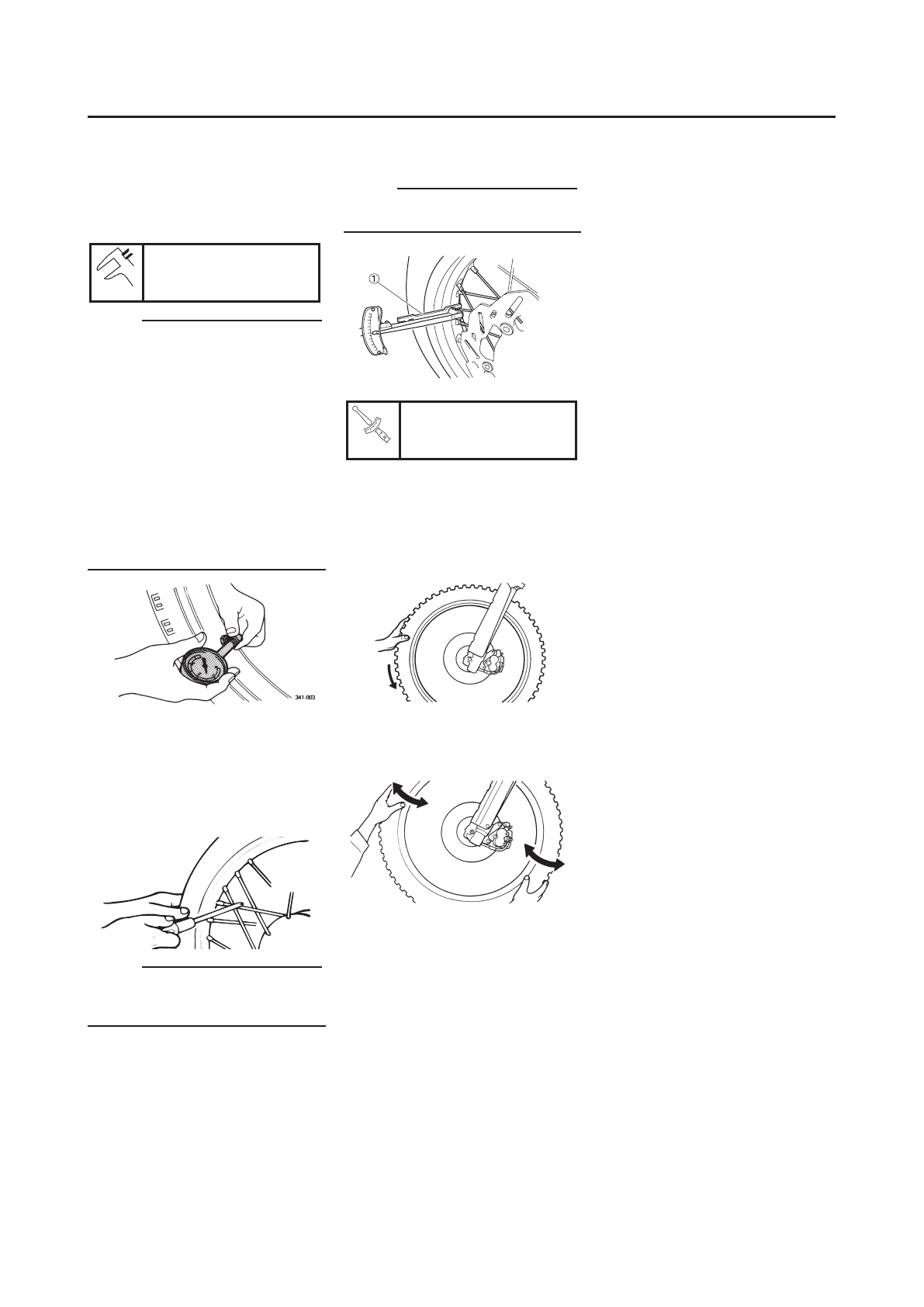 ①

341-003