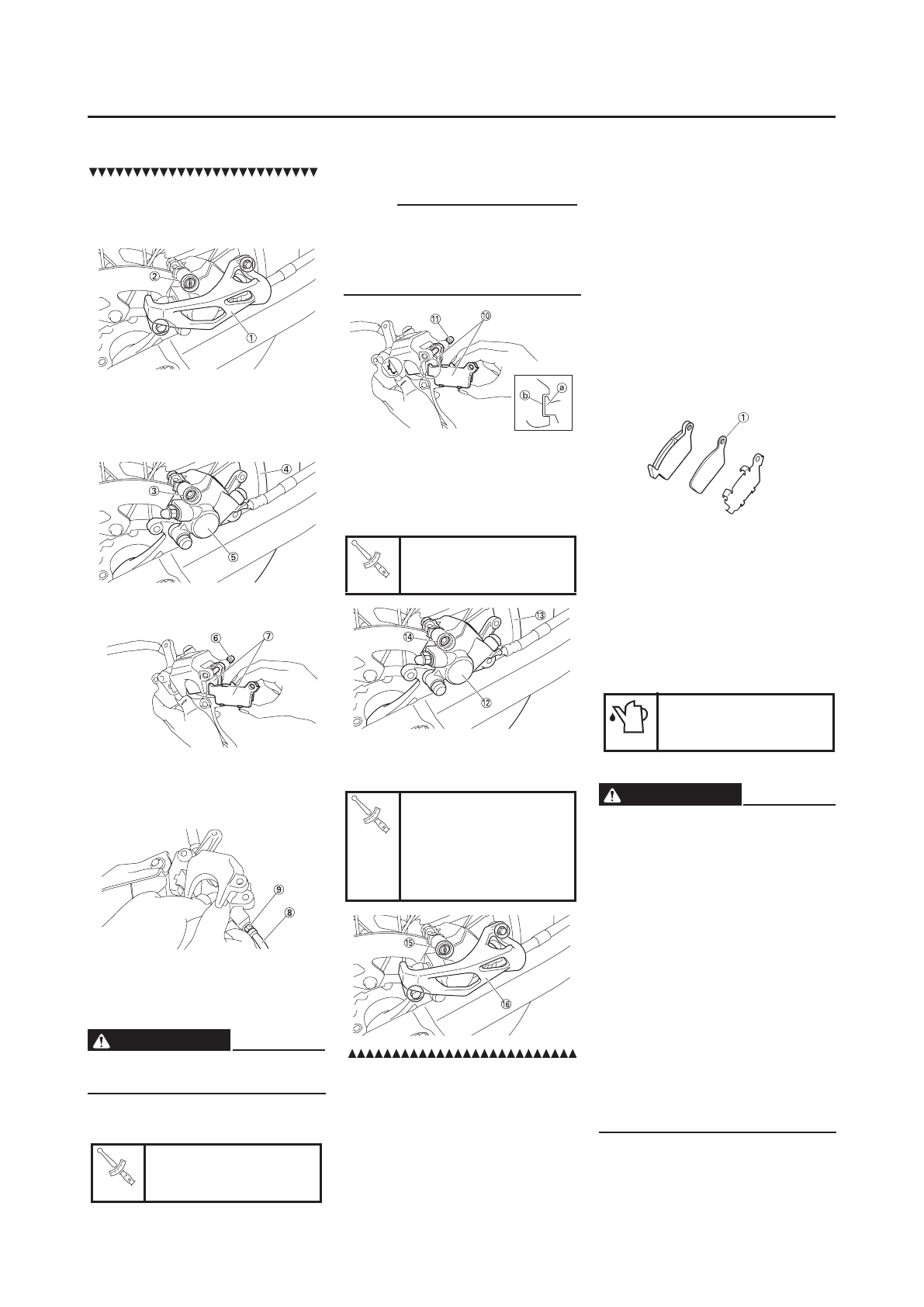 ②

①

④

③

⑤

⑥

⑦

⑨

⑧

⑪

⑩

ⓑ

ⓐ

⑬

⑭

⑫

⑮

⑯

①